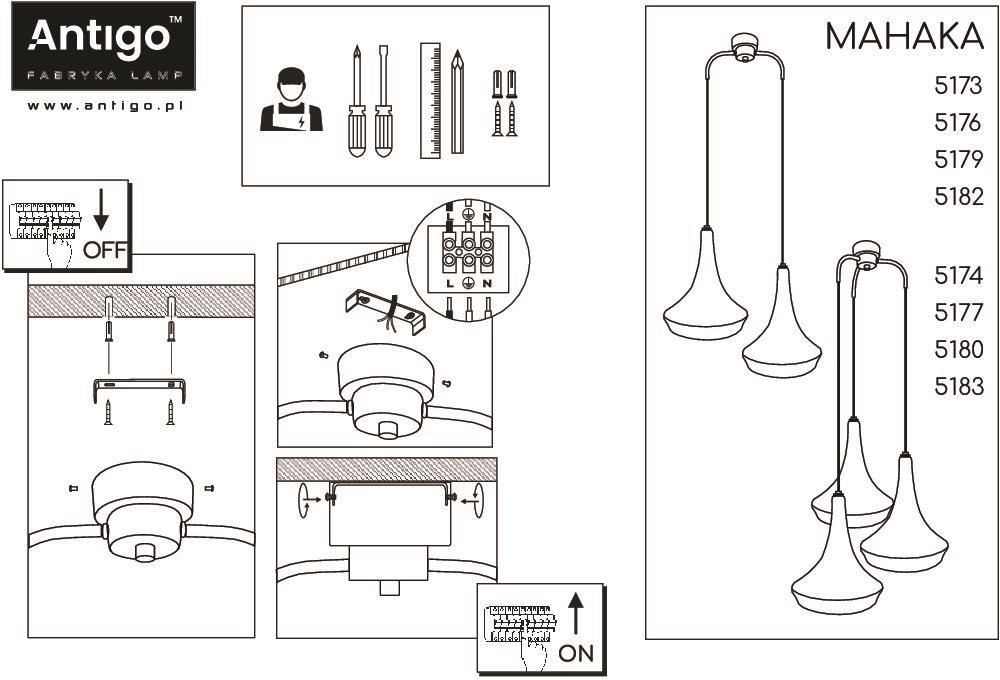 Antigo™
FABRYKA LAMP
www.antigo.pl

OFF

L N
L N

ON

MAHAKA
5173
5176
5179
5182

5174
5177
5180
5183