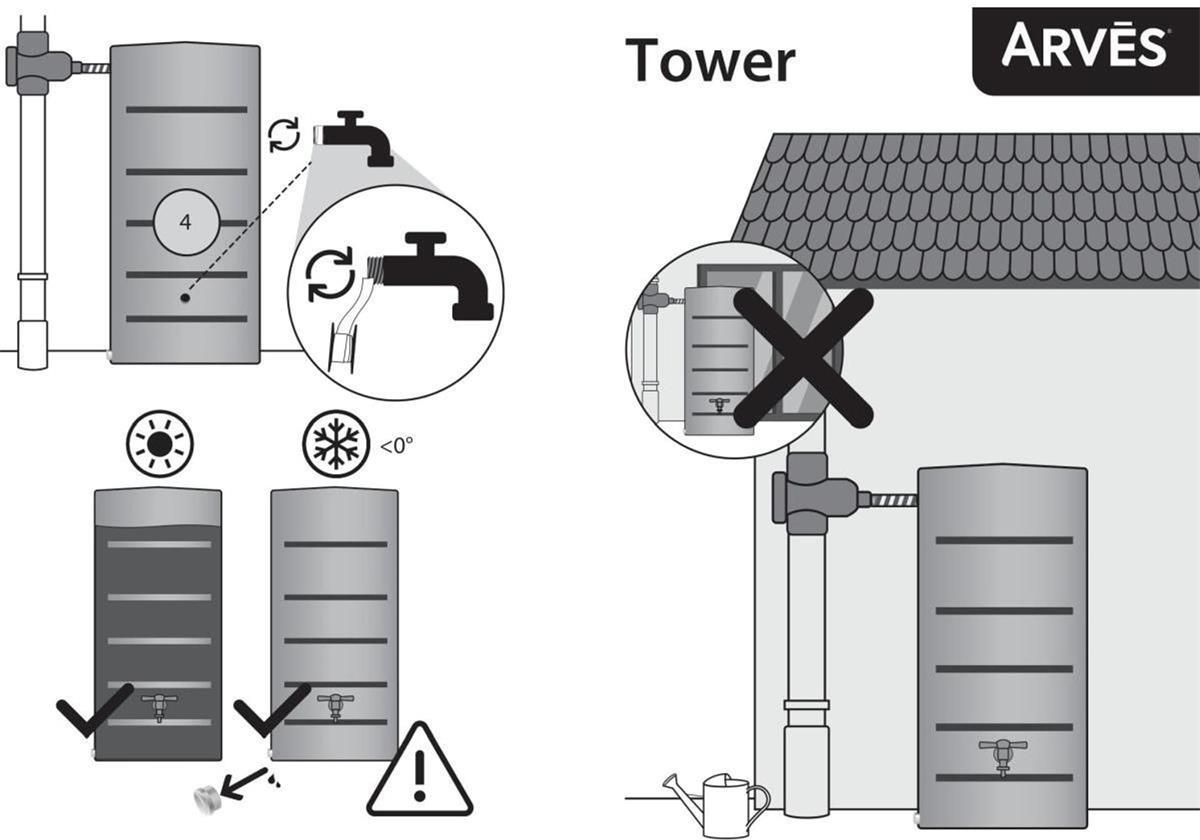 4

<0°

Tower

ARVĒS