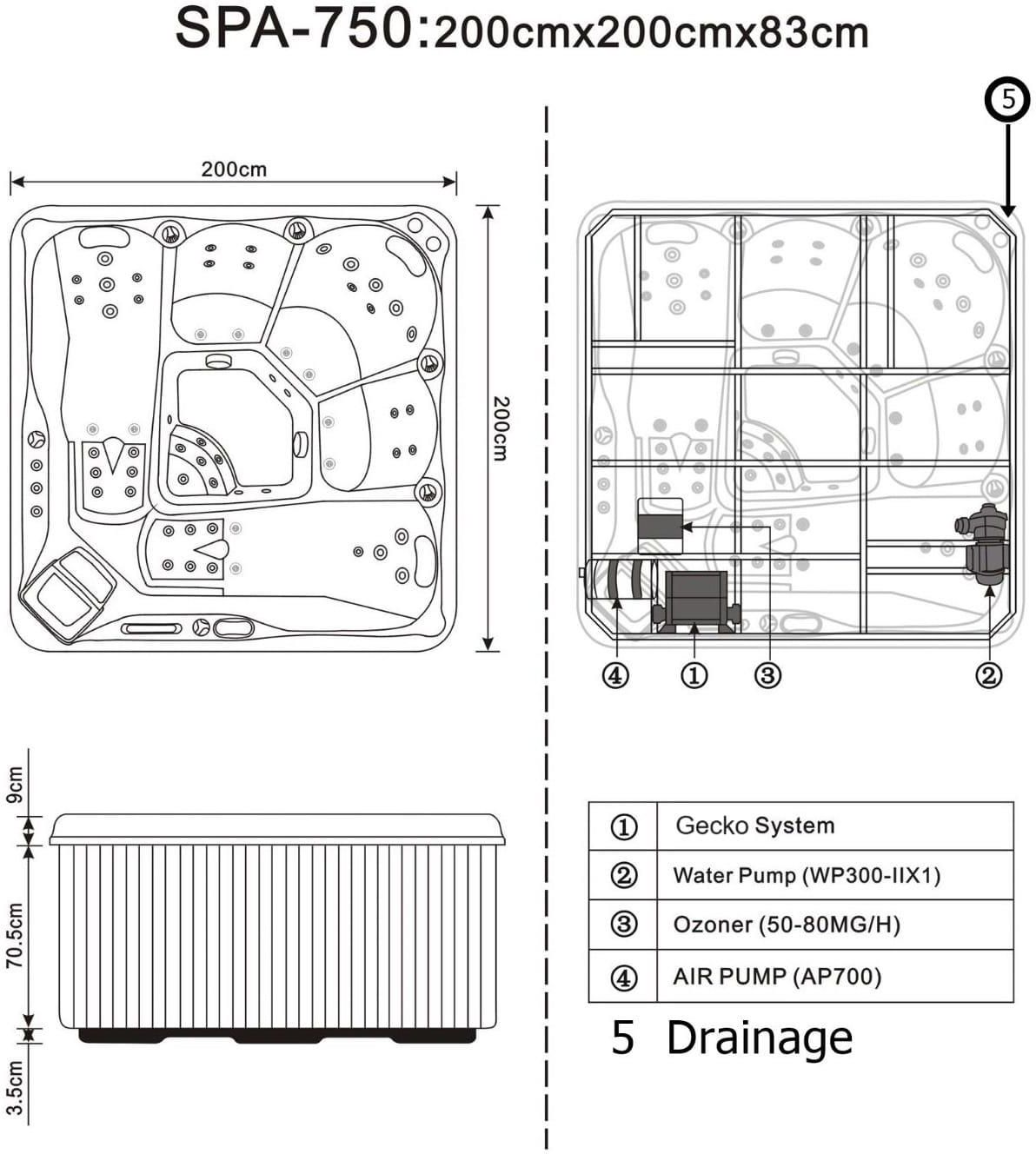 SPA-750:200cmx200cmx83cm

200cm

200cm

⑤

④ ① ③ ②

9cm

70.5cm

3.5cm

| ① | Gecko System |
|---|---|
| ② | Water Pump (WP300-IIX1) |
| ③ | Ozoner (50-80MG/H) |
| ④ | AIR PUMP (AP700) |

5 Drainage