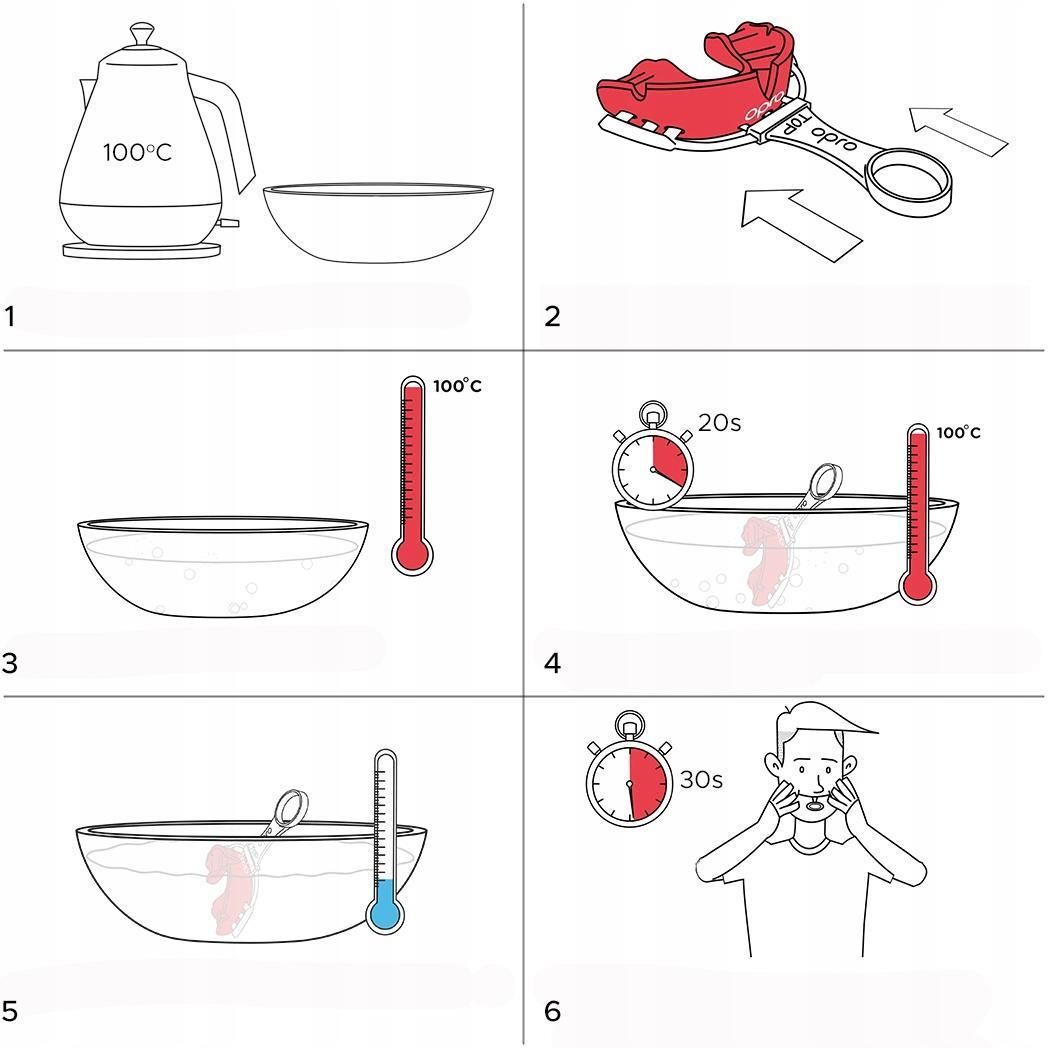 100°C

1

opro
TOP
opro

2

100°C

3

20s

100°C

4

5

30s

6