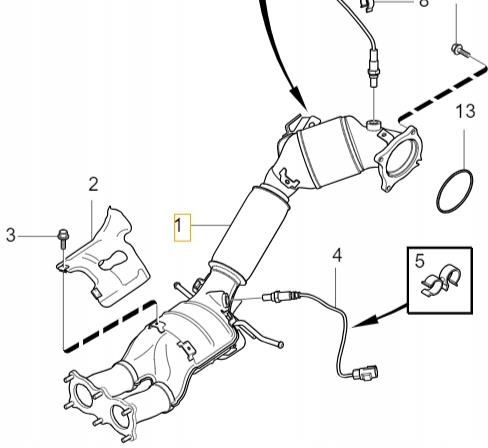 8
13
2
1
3
4
5