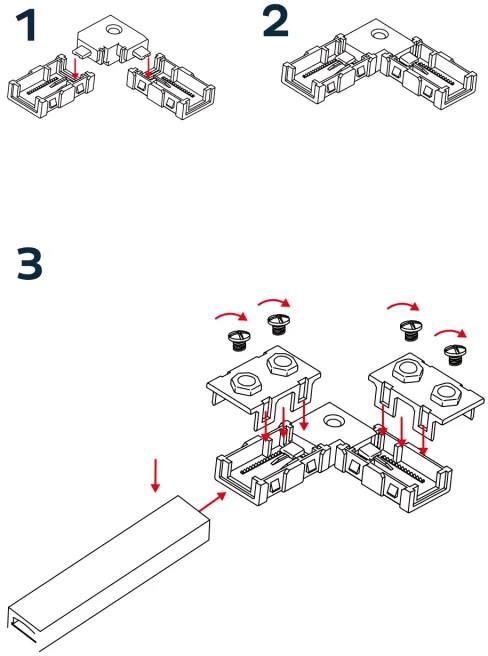 1

2

3