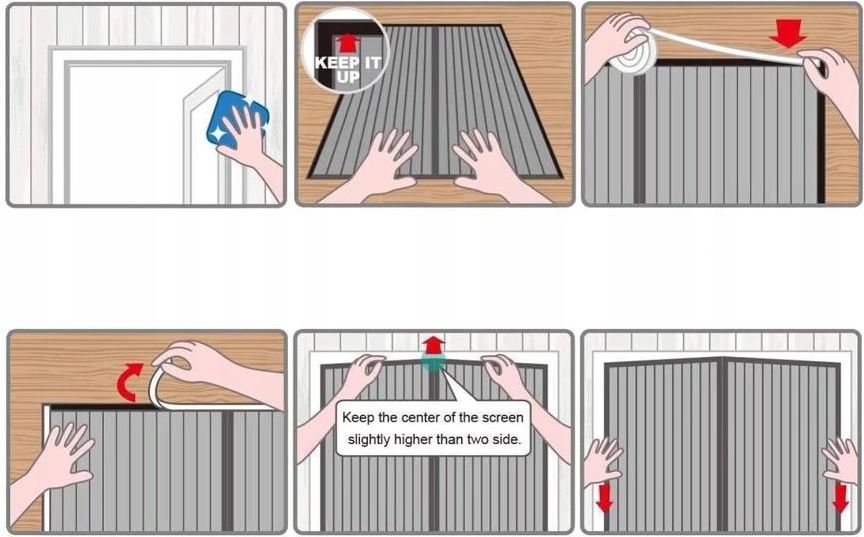 KEEP IT UP

Keep the center of the screen slightly higher than two side.