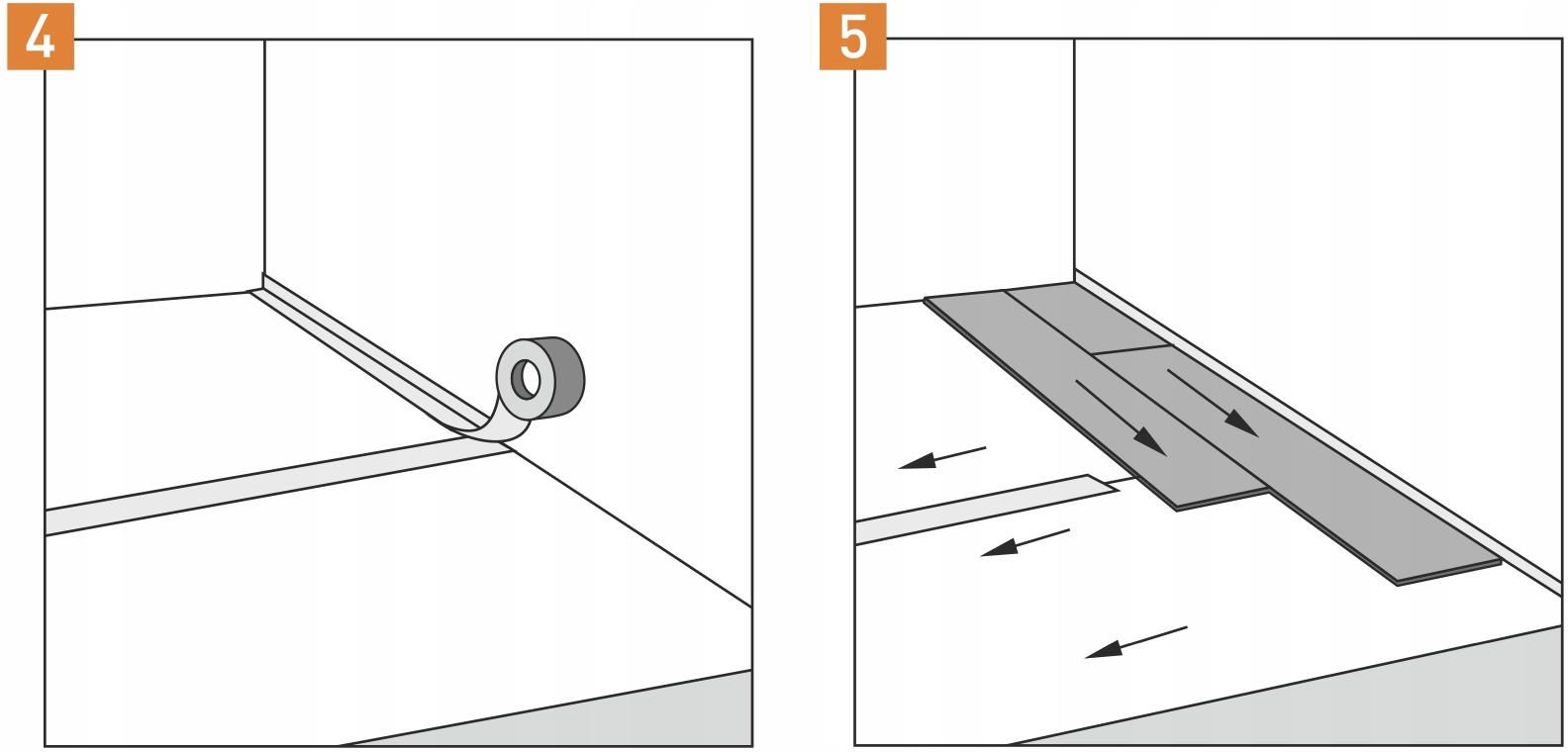 4

5