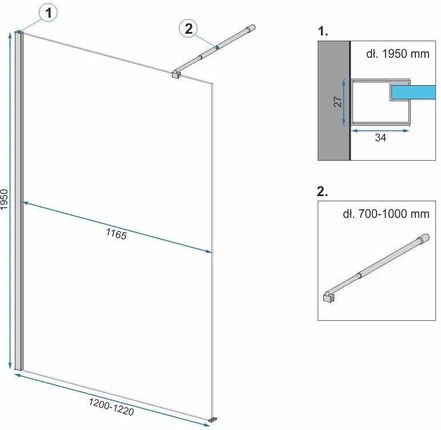 1

2

1950

1165

1200-1220

1.

dł. 1950 mm

27

34

2.

dł. 700-1000 mm