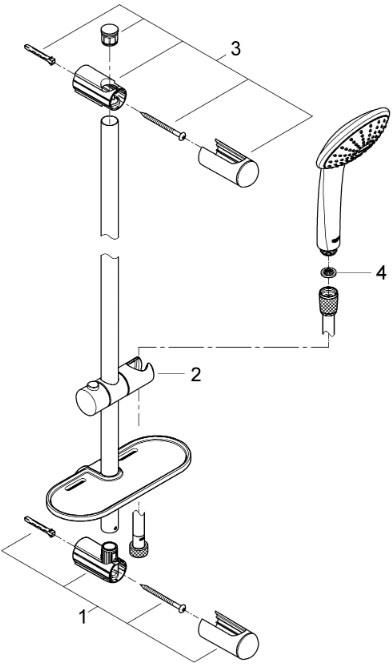 3

4

2

1