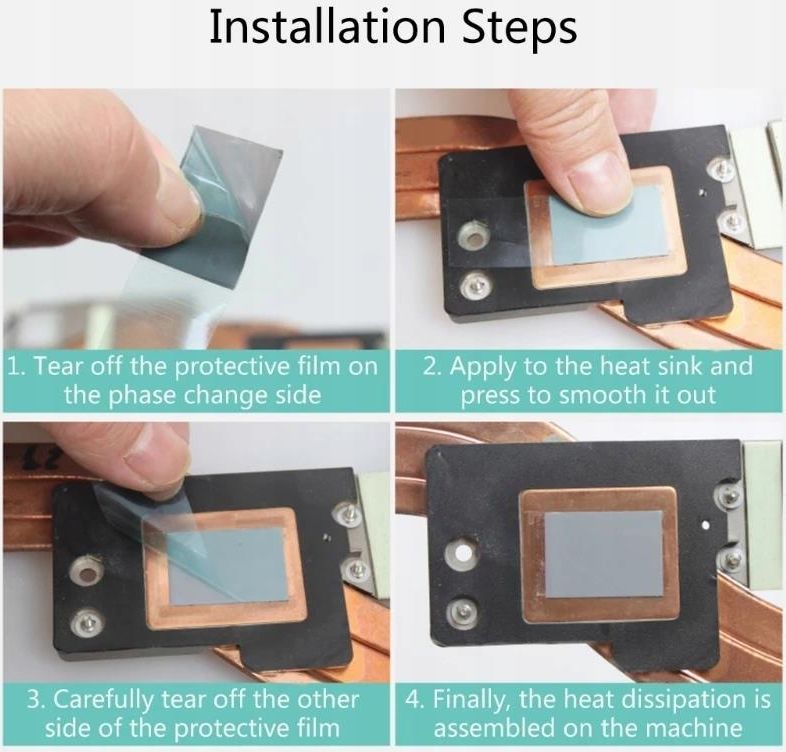 Installation Steps

1. Tear off the protective film on the phase change side

2. Apply to the heat sink and press to smooth it out

3. Carefully tear off the other side of the protective film

4. Finally, the heat dissipation is assembled on the machine