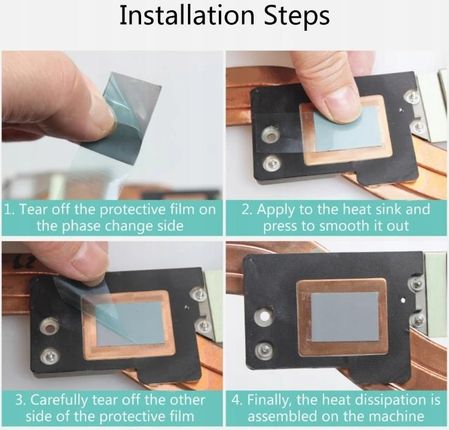 Installation Steps

1. Tear off the protective film on the phase change side

2. Apply to the heat sink and press to smooth it out

3. Carefully tear off the other side of the protective film

4. Finally, the heat dissipation is assembled on the machine