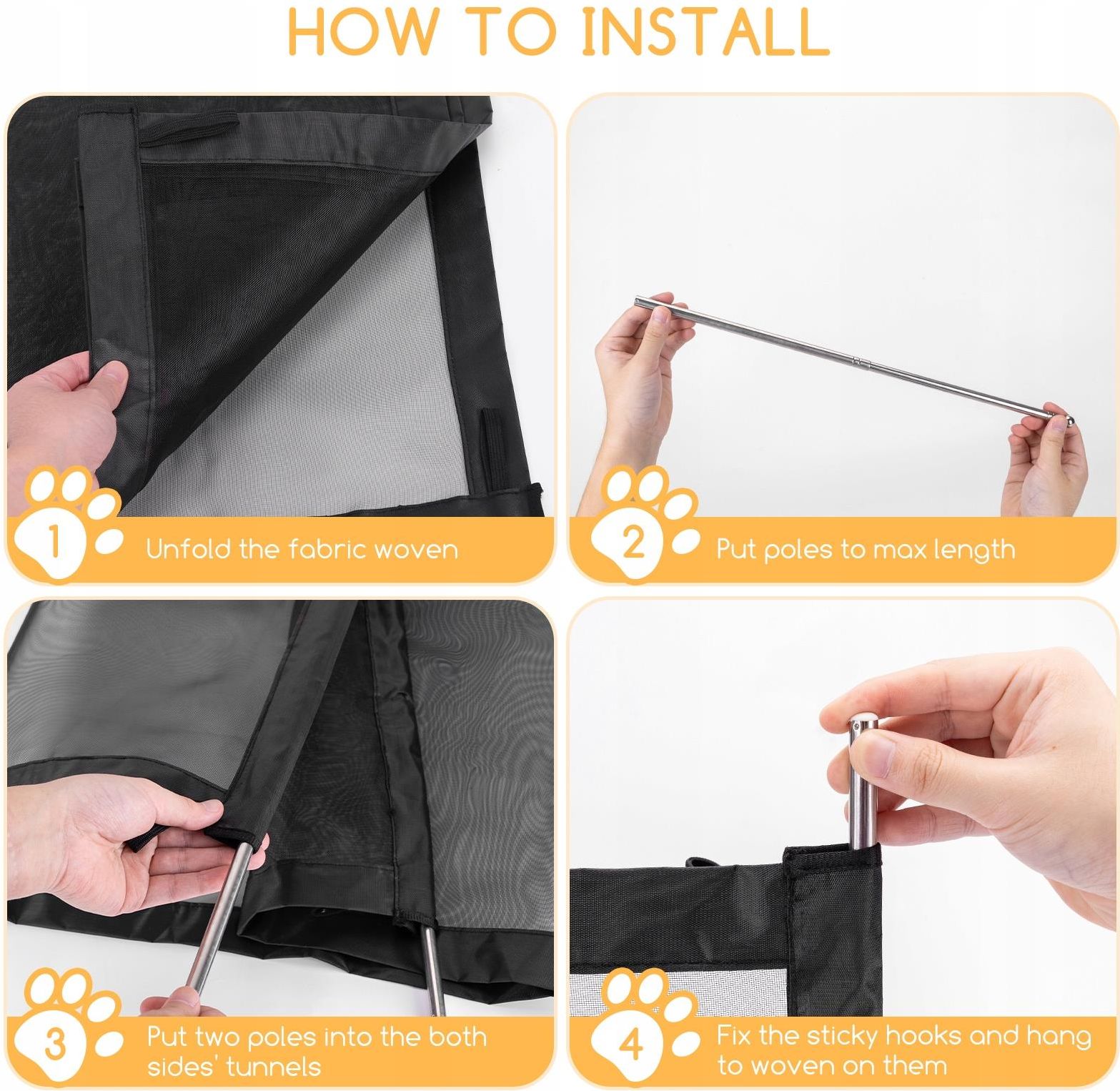 HOW TO INSTALL

1 Unfold the fabric woven

2 Put poles to max length

3 Put two poles into the both sides' tunnels

4 Fix the sticky hooks and hang to woven on them