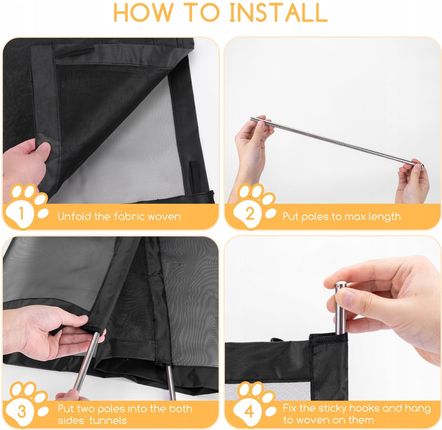 HOW TO INSTALL

1 Unfold the fabric woven

2 Put poles to max length

3 Put two poles into the both sides tunnels

4 Fix the sticky hooks and hang to woven on them