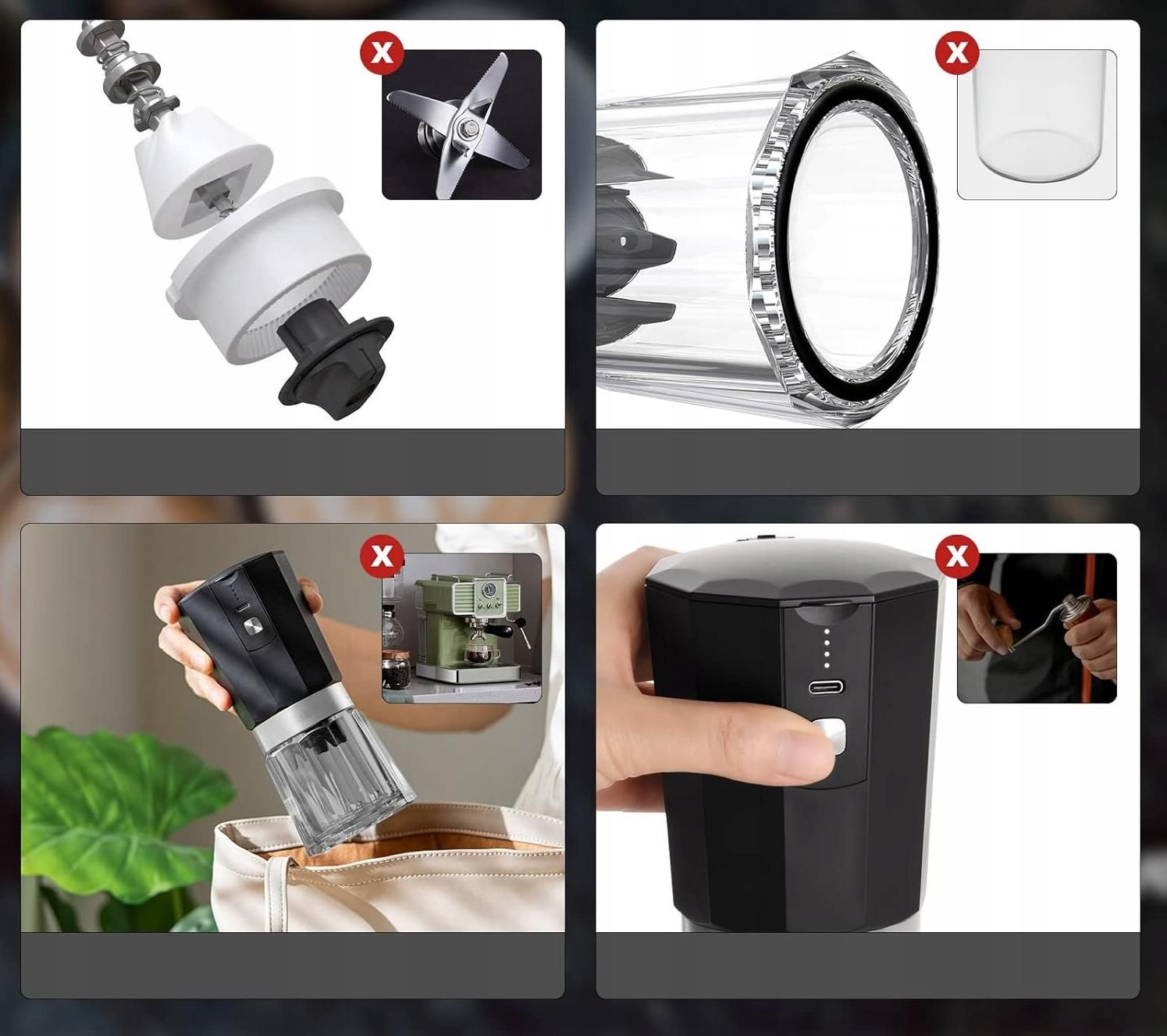 X

X

X

X