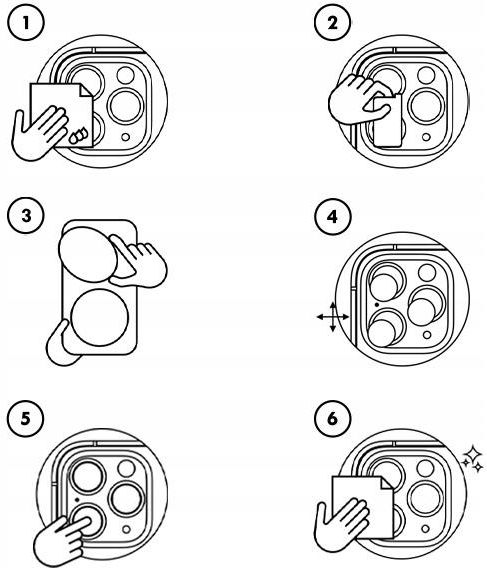 1
2
3
4
5
6