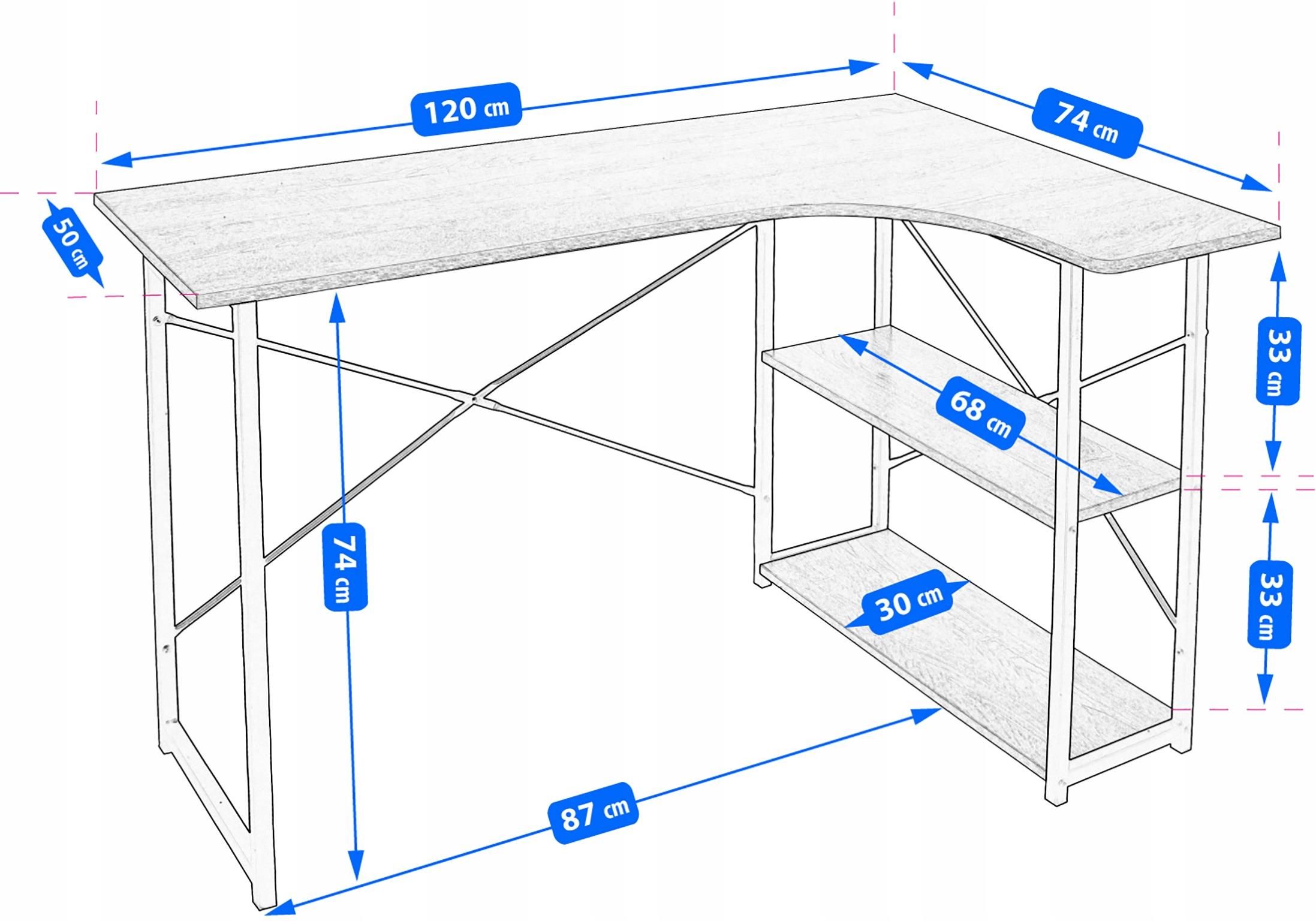 120 cm
74 cm
50 cm
33 cm
68 cm
74 cm
30 cm
33 cm
87 cm