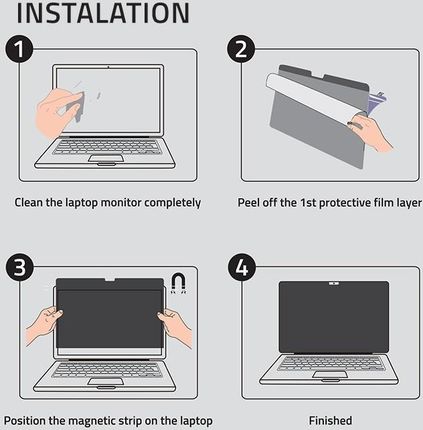 INSTALATION

1

Clean the laptop monitor completely

2

Peel off the 1st protective film layer

3

Position the magnetic strip on the laptop

4

Finished