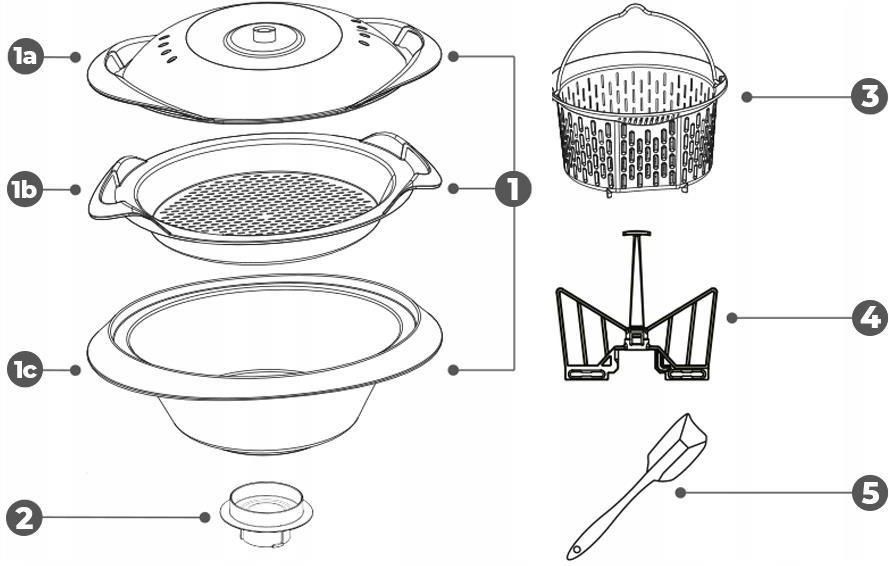 1a
1b
1c
2
1
3
4
5