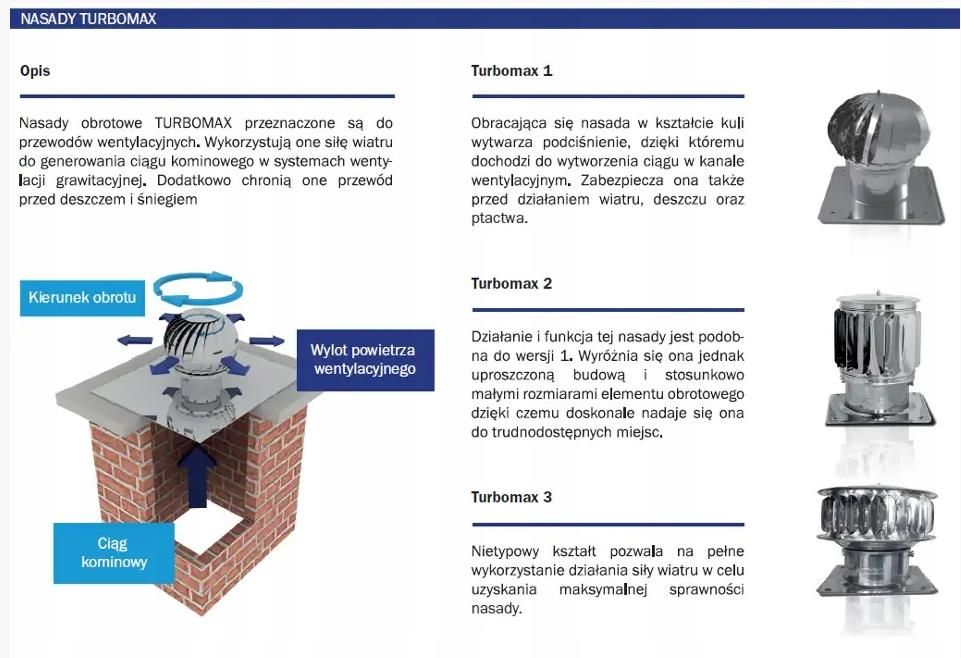 NASADY TURBOMAX

Opis

Nasady obrotowe TURBOMAX przeznaczone są do przewodów wentylacyjnych. Wykorzystują one siłę wiatru do generowania ciągu kominowego w systemach wentylacji grawitacyjnej. Dodatkowo chronią one przewód przed deszczem i śniegiem

Kierunek obrotu

Wylot powietrza wentylacyjnego

Ciąg kominowy

Turbomax 1

Obracająca się nasada w kształcie kuli wytwarza podciśnienie, dzięki któremu dochodzi do wytworzenia ciągu w kanale wentylacyjnym. Zabezpiecza ona także przed działaniem wiatru, deszczu oraz ptactwa.

Turbomax 2

Działanie i funkcja tej nasady jest podobna do wersji 1. Wyróżnia się ona jednak uproszczoną budową i stosunkowo małymi rozmiarami elementu obrotowego dzięki czemu doskonale nadaje się ona do trudnodostępnych miejsc.

Turbomax 3

Nietypowy kształt pozwala na pełne wykorzystanie działania siły wiatru w celu uzyskania maksymalnej sprawności nasady.