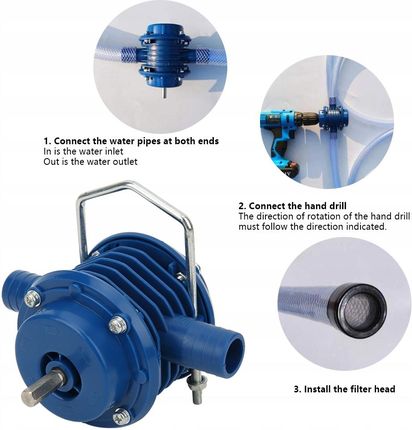 1. Connect the water pipes at both ends
In is the water inlet
Out is the water outlet

2. Connect the hand drill
The direction of rotation of the hand drill must follow the direction indicated.

3. Install the filter head