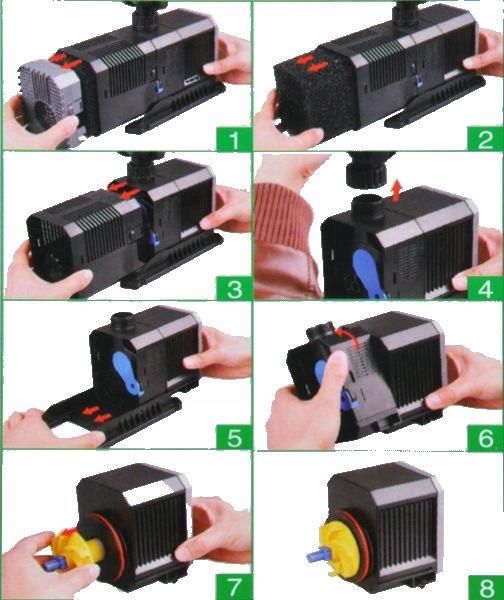 1

2

3

4

5

6

7

8