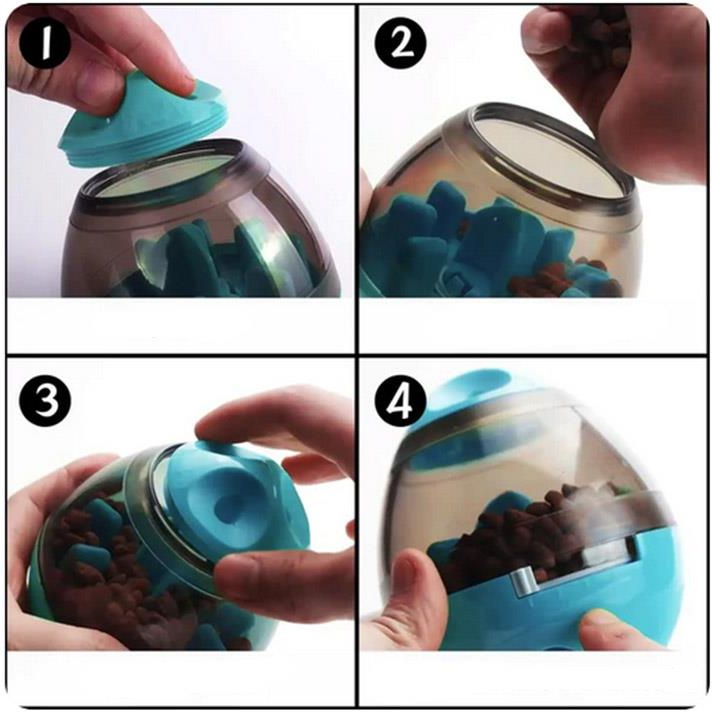 1

2

3

4