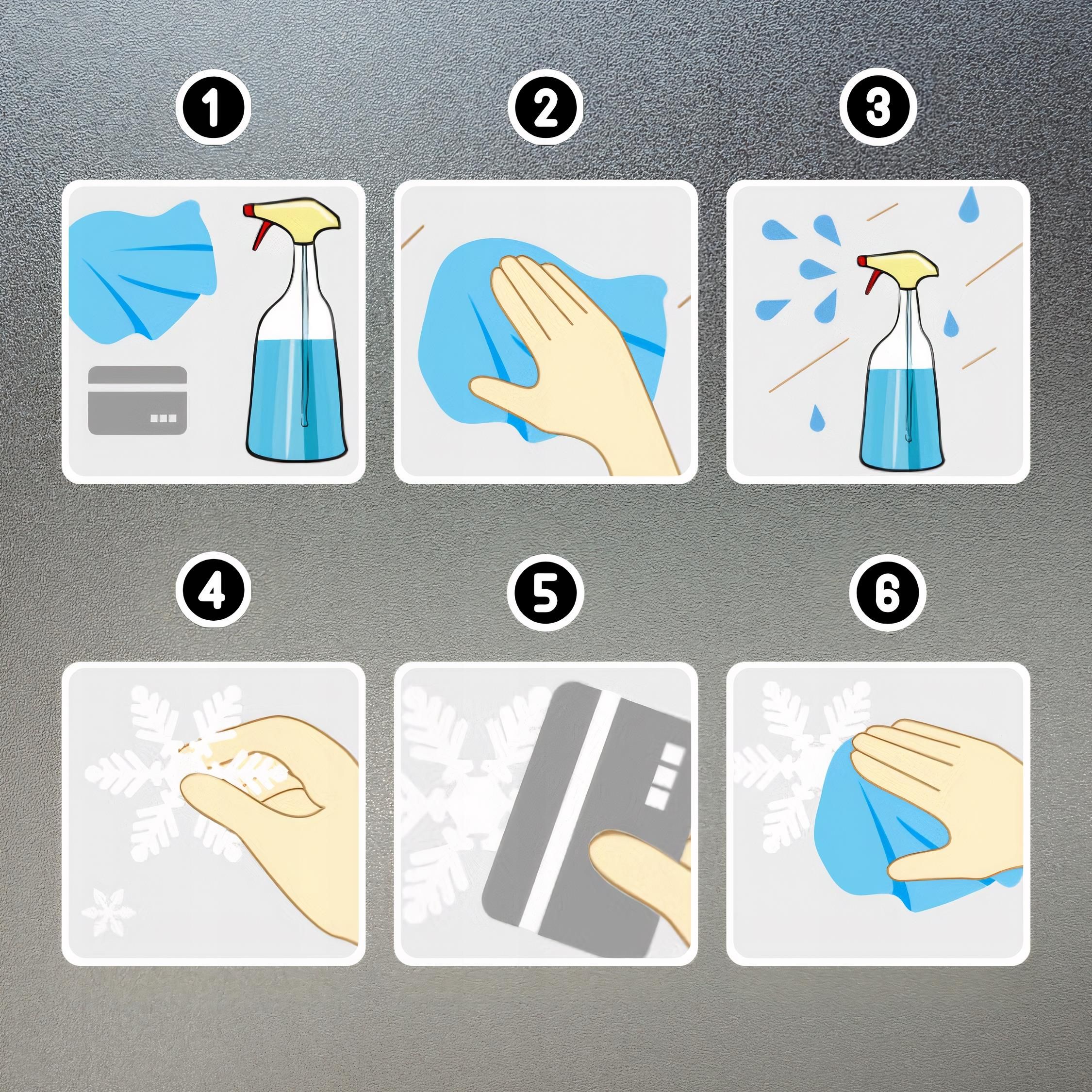 1
2
3
4
5
6