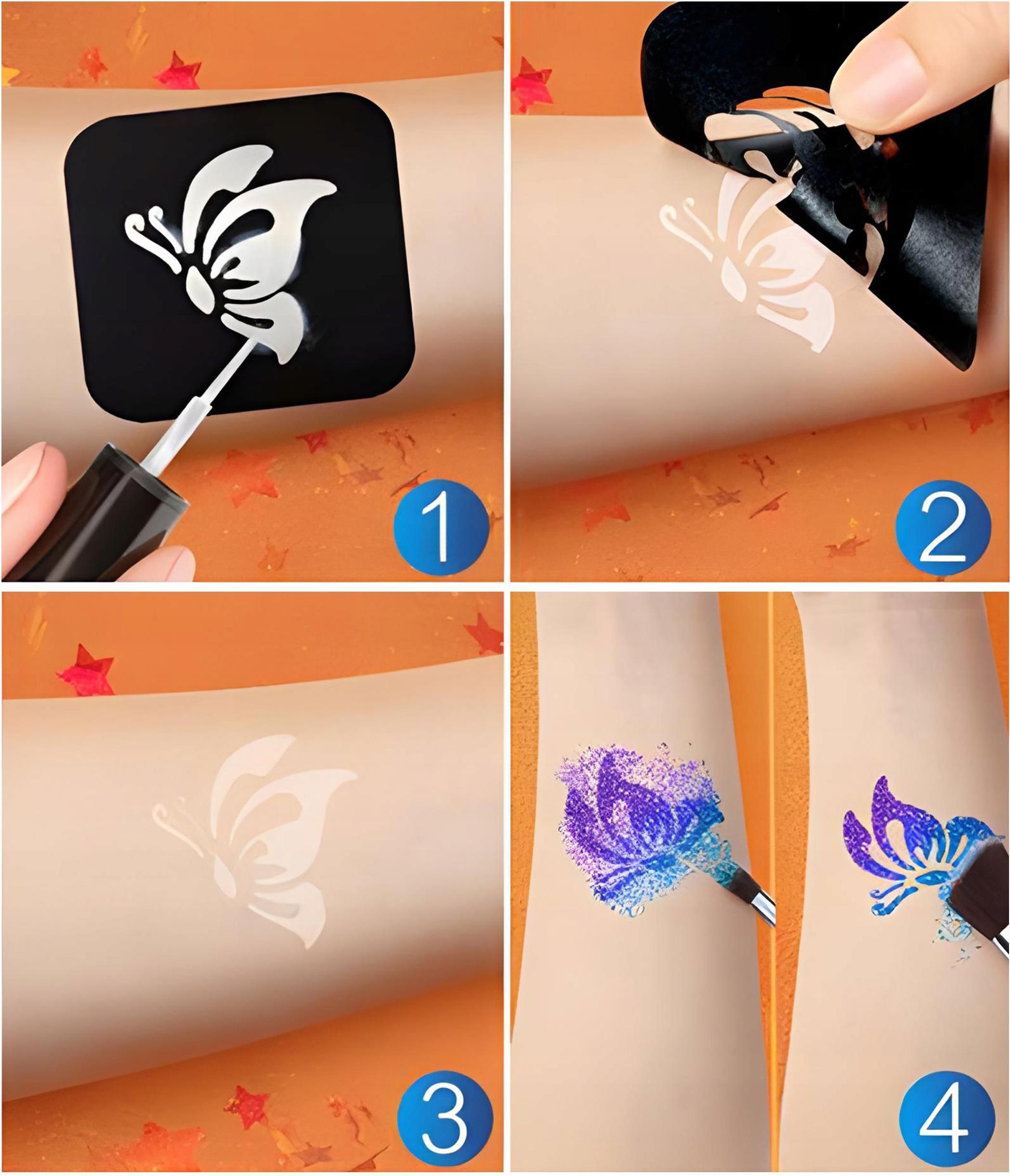 1

2

3

4