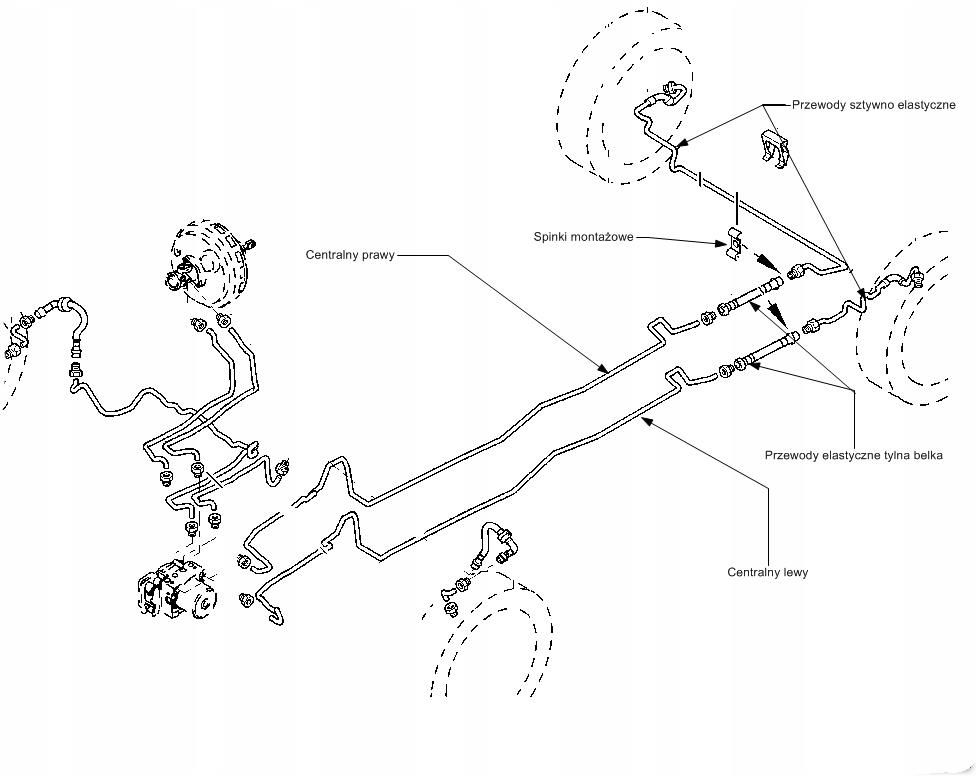 Przewody sztywno elastyczne

Spinki montażowe

Centralny prawy

Przewody elastyczne tylna belka

Centralny lewy