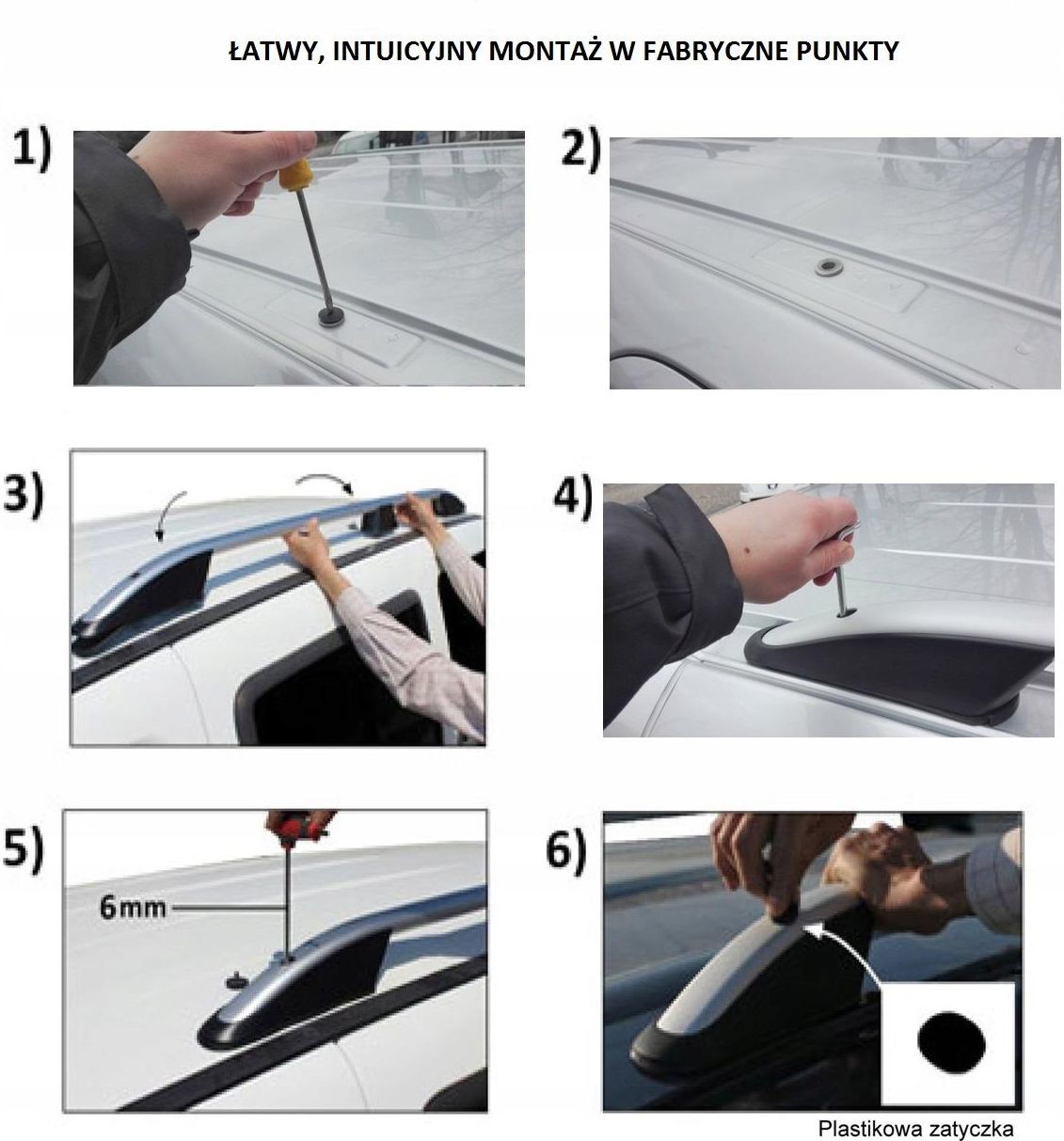 ŁATWY, INTUICYJNY MONTAŻ W FABRYCZNE PUNKTY

1)

2)

3)

4)

5)

6mm

6)

Plastikowa zatyczka