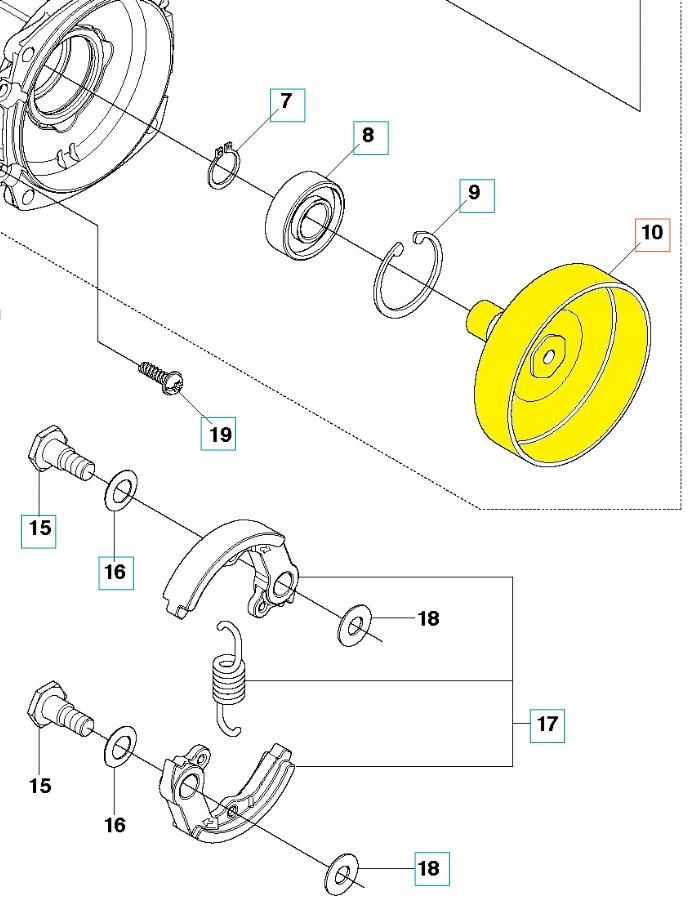 7
8
9
10
19
15
16
18
17
15
16
18