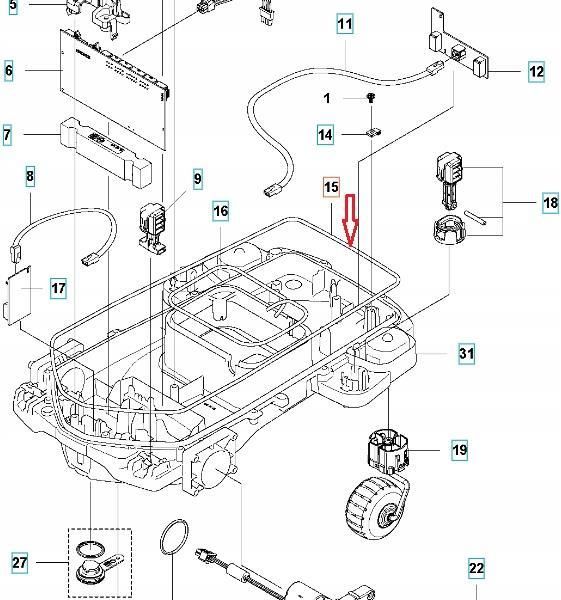 5
6
7
8
9
11
12
1
14
15
16
17
18
31
19
27
22