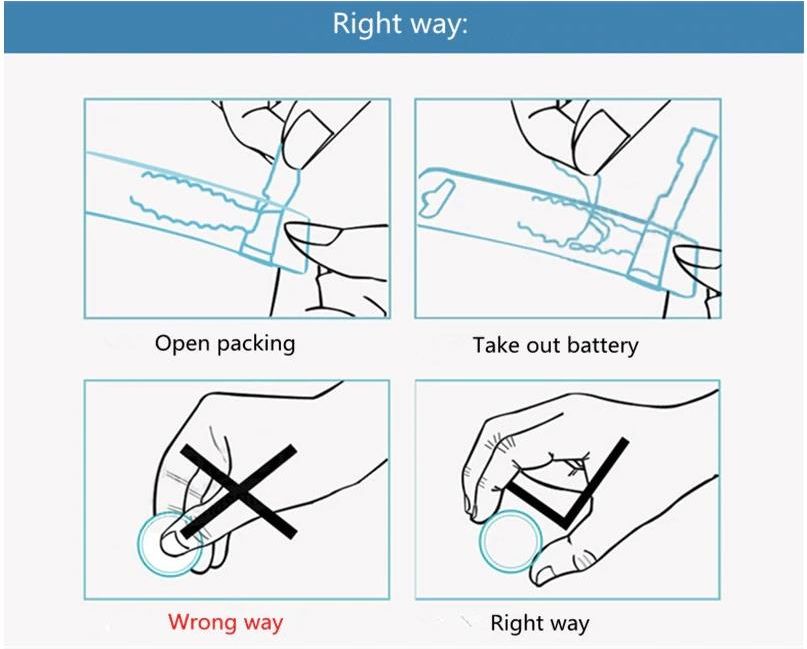 Right way:

Open packing

Take out battery

Wrong way

Right way