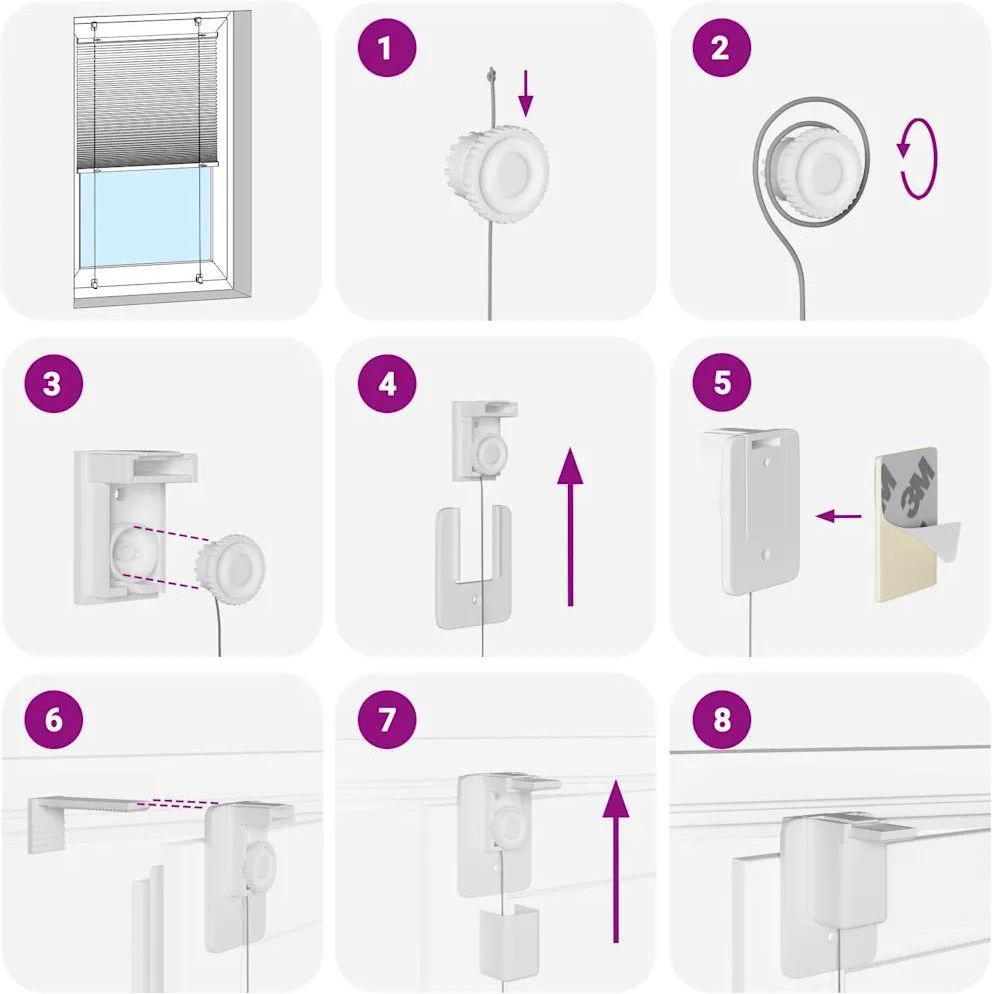 1

2

3

4

5

3M

6

7

8