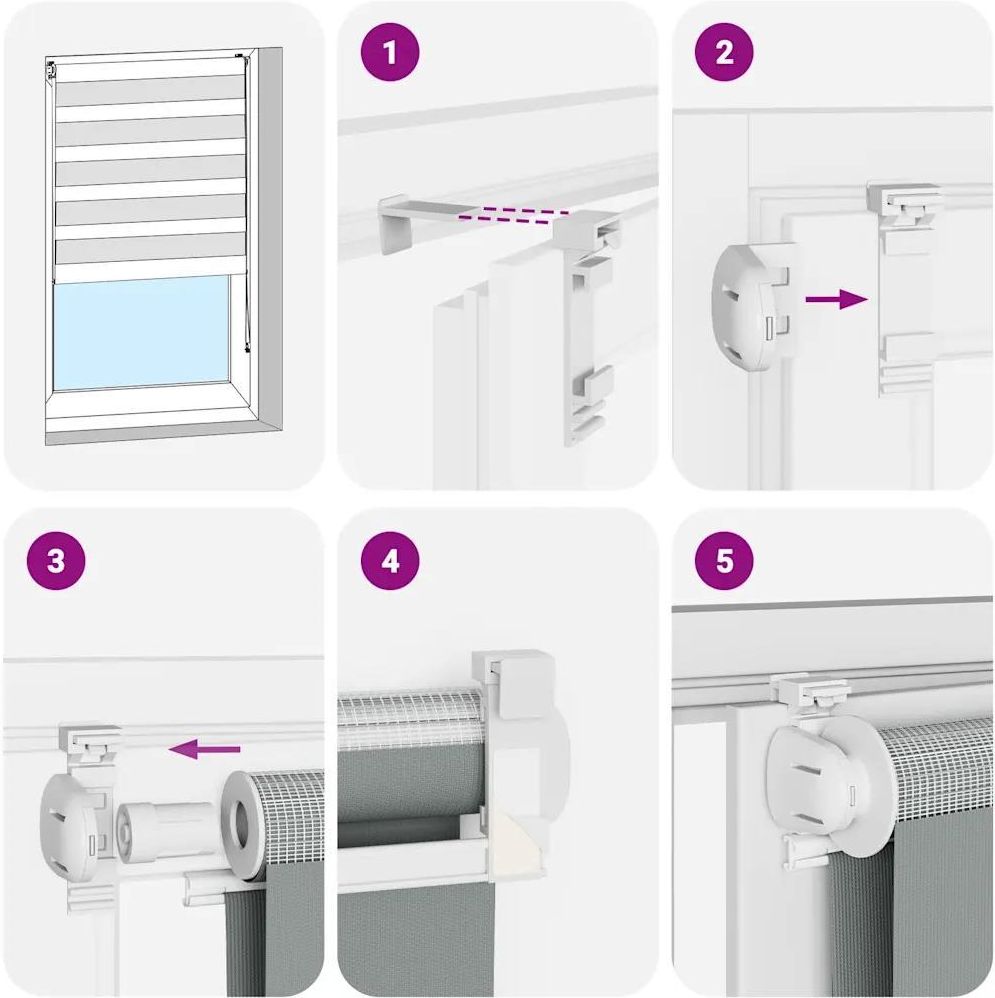 1

2

3

4

5