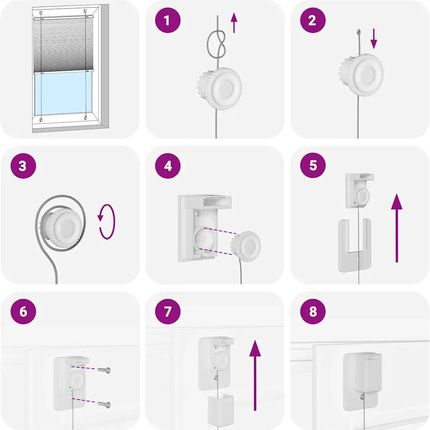 1
2
3
4
5
6
7
8