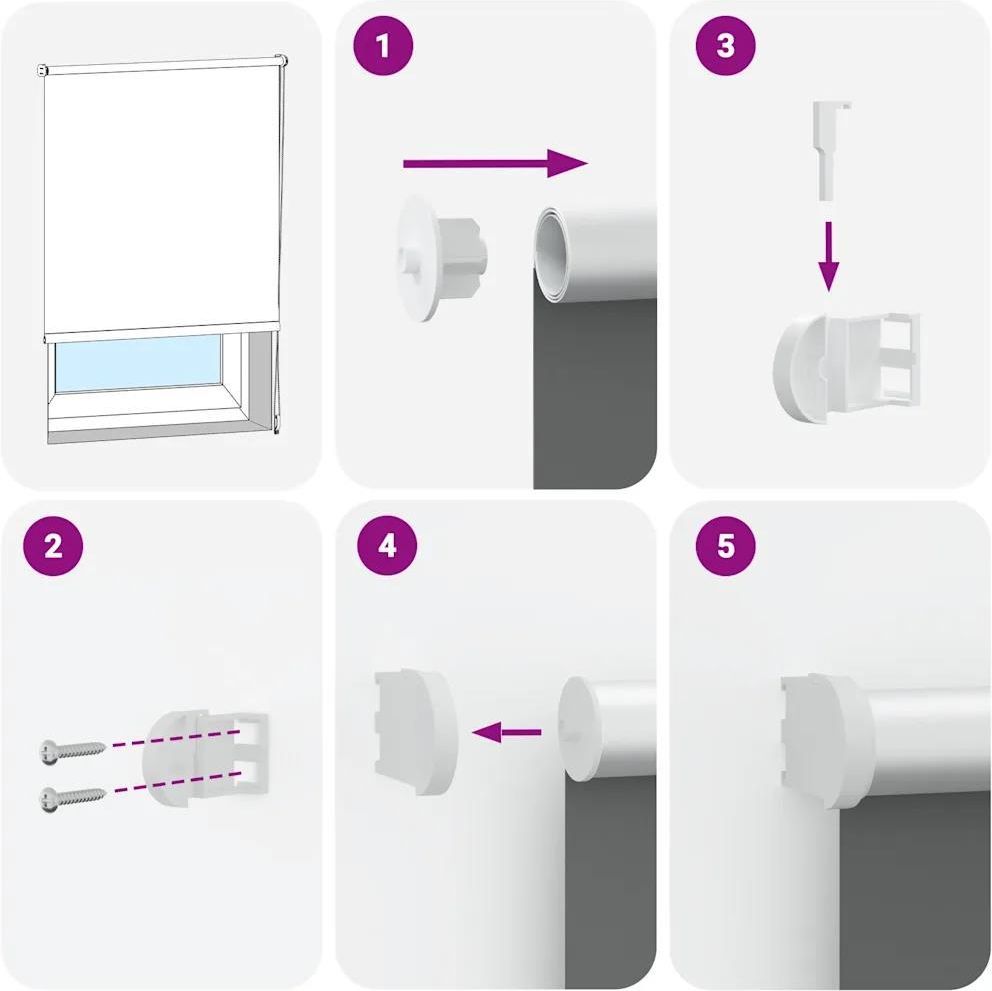 1

3

2

4

5