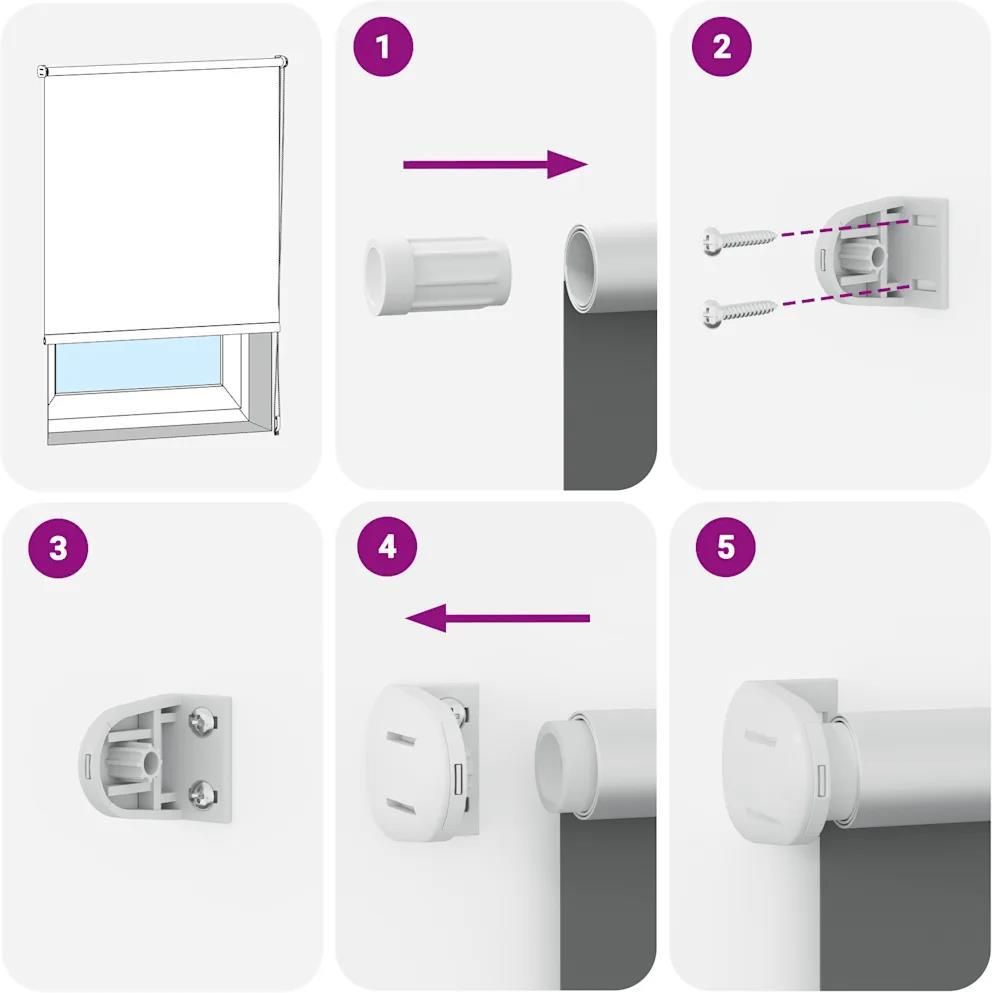 1

2

3

4

5