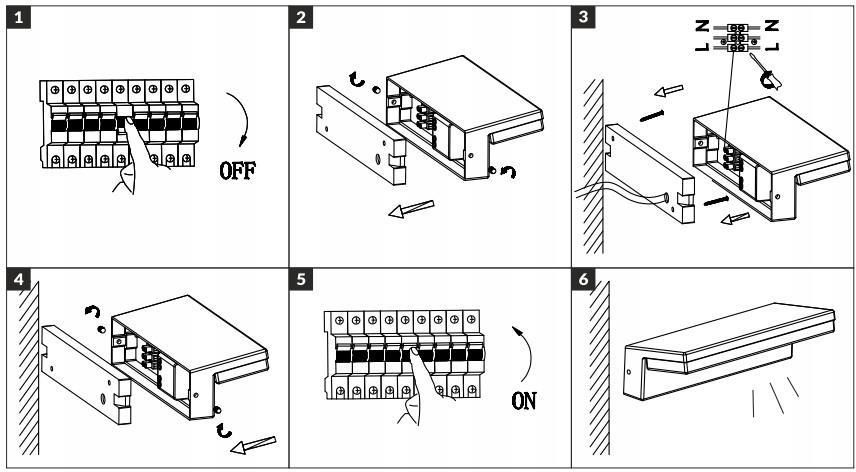 1

OFF

2

3

N N
L L

4

5

ON

6