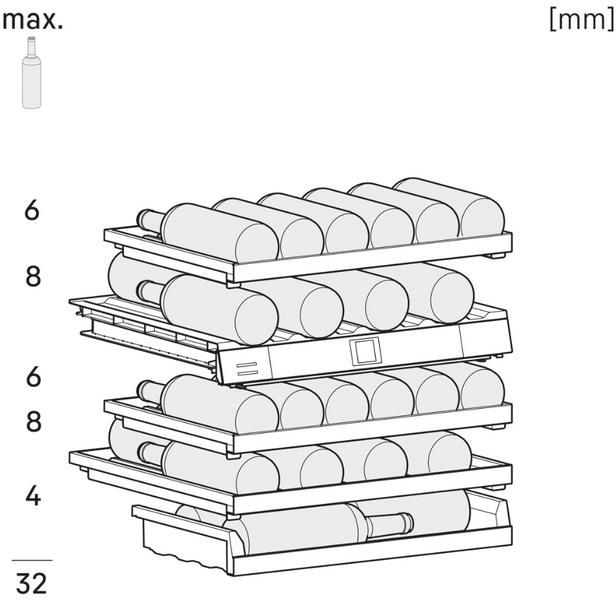 max.

[mm]

6

8

6

8

4

32