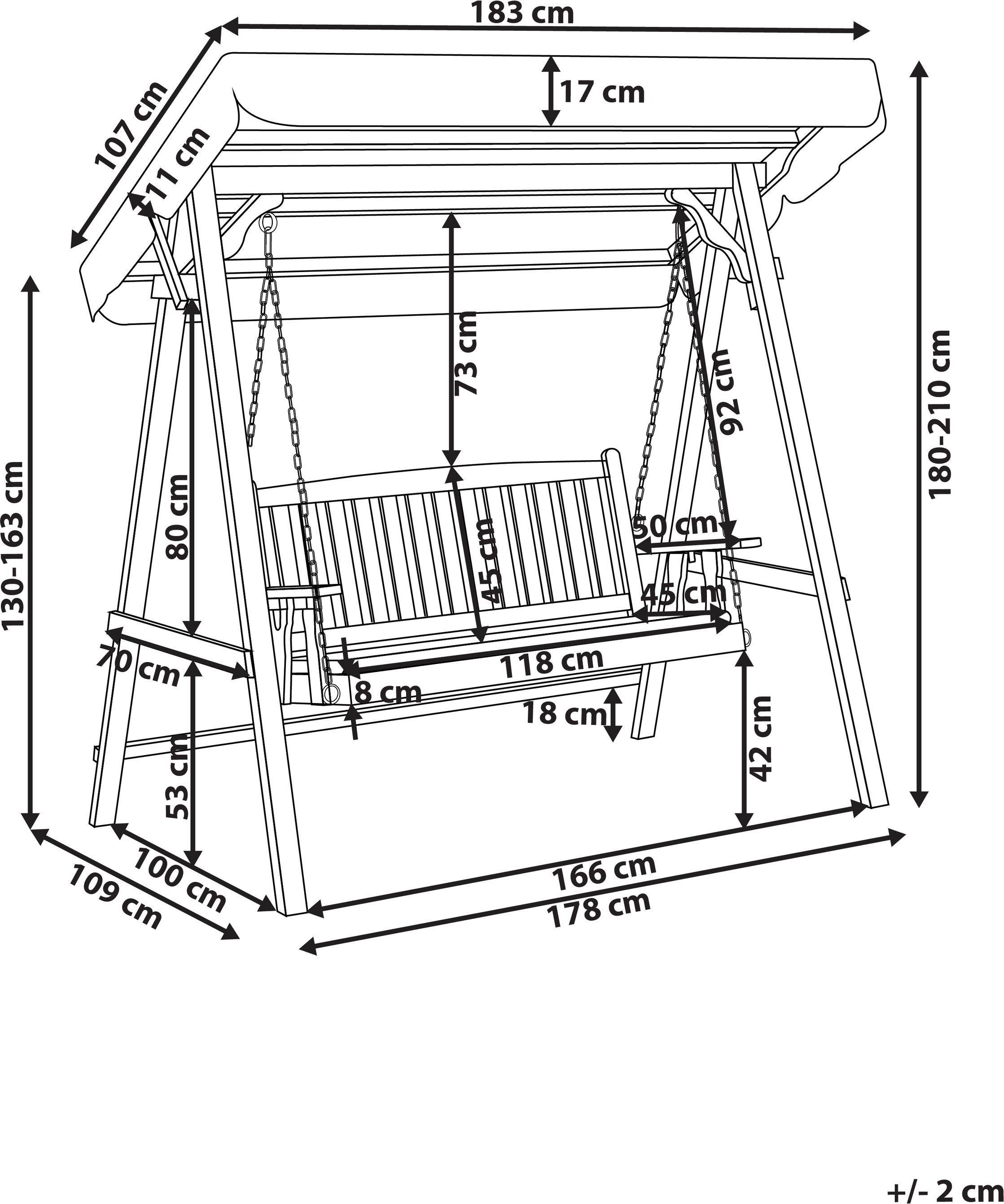 183 cm
17 cm
107 cm
11 cm
73 cm
92 cm
180-210 cm
130-163 cm
80 cm
45 cm
50 cm
45 cm
70 cm
118 cm
8 cm
18 cm
42 cm
53 cm
100 cm
109 cm
166 cm
178 cm
+/- 2 cm