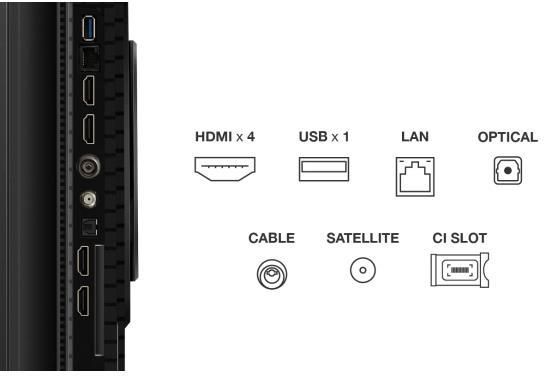 HDMI x 4
USB x 1
LAN
OPTICAL
CABLE
SATELLITE
CI SLOT