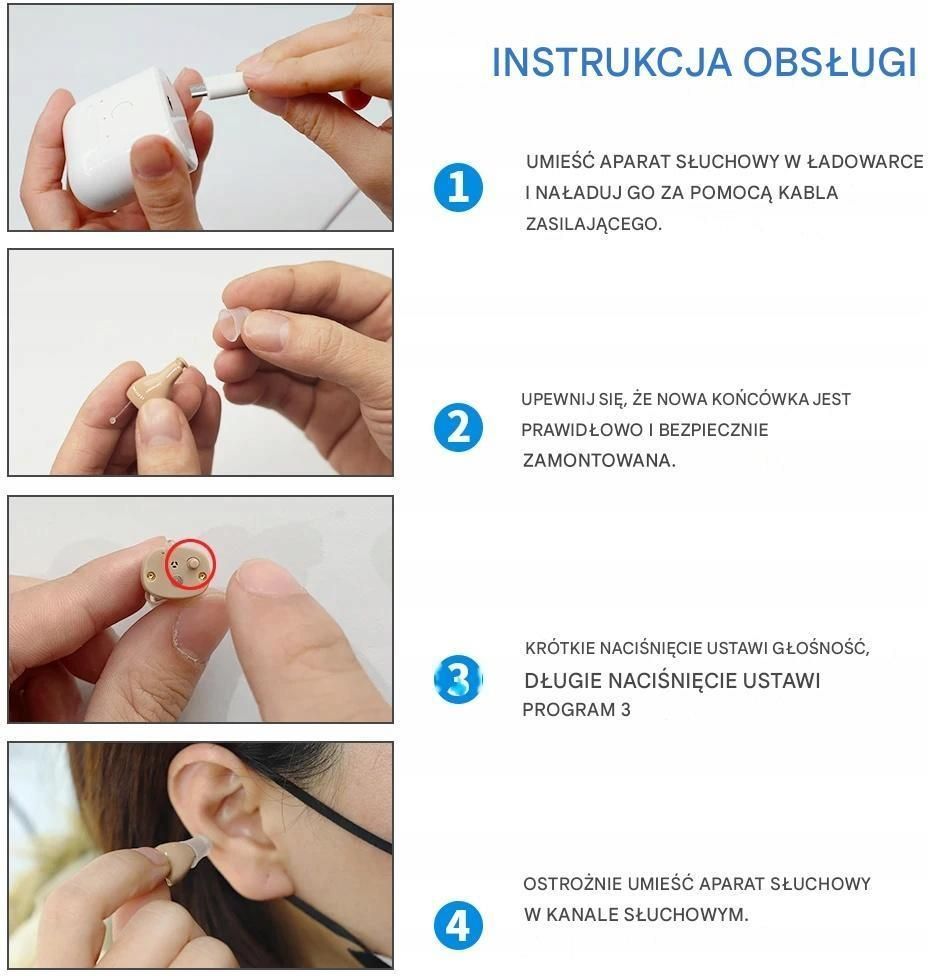 INSTRUKCJA OBSŁUGI

1

UMIEŚĆ APARAT SŁUCHOWY W ŁADOWARCE I NAŁADUJ GO ZA POMOCĄ KABLA ZASILAJĄCEGO.

2

UPEWNIJ SIĘ, ŻE NOWA KOŃCÓWKA JEST PRAWIDŁOWO I BEZPIECZNIE ZAMONTOWANA.

3

KRÓTKIE NACIŚNIĘCIE USTAWI GŁOŚNOŚĆ, DŁUGIE NACIŚNIĘCIE USTAWI PROGRAM 3

4

OSTROŻNIE UMIEŚĆ APARAT SŁUCHOWY W KANALE SŁUCHOWYM.