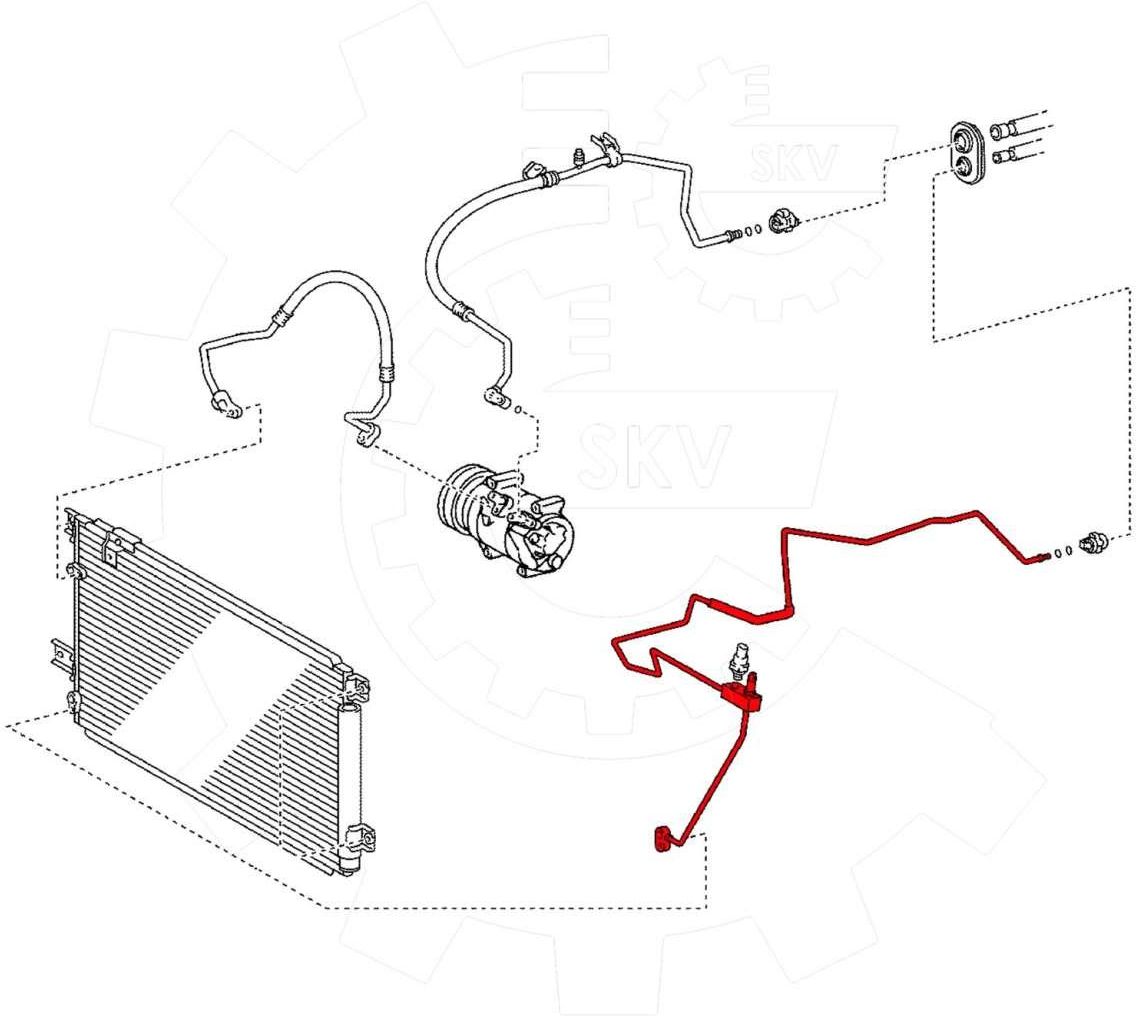 SKV
SKV