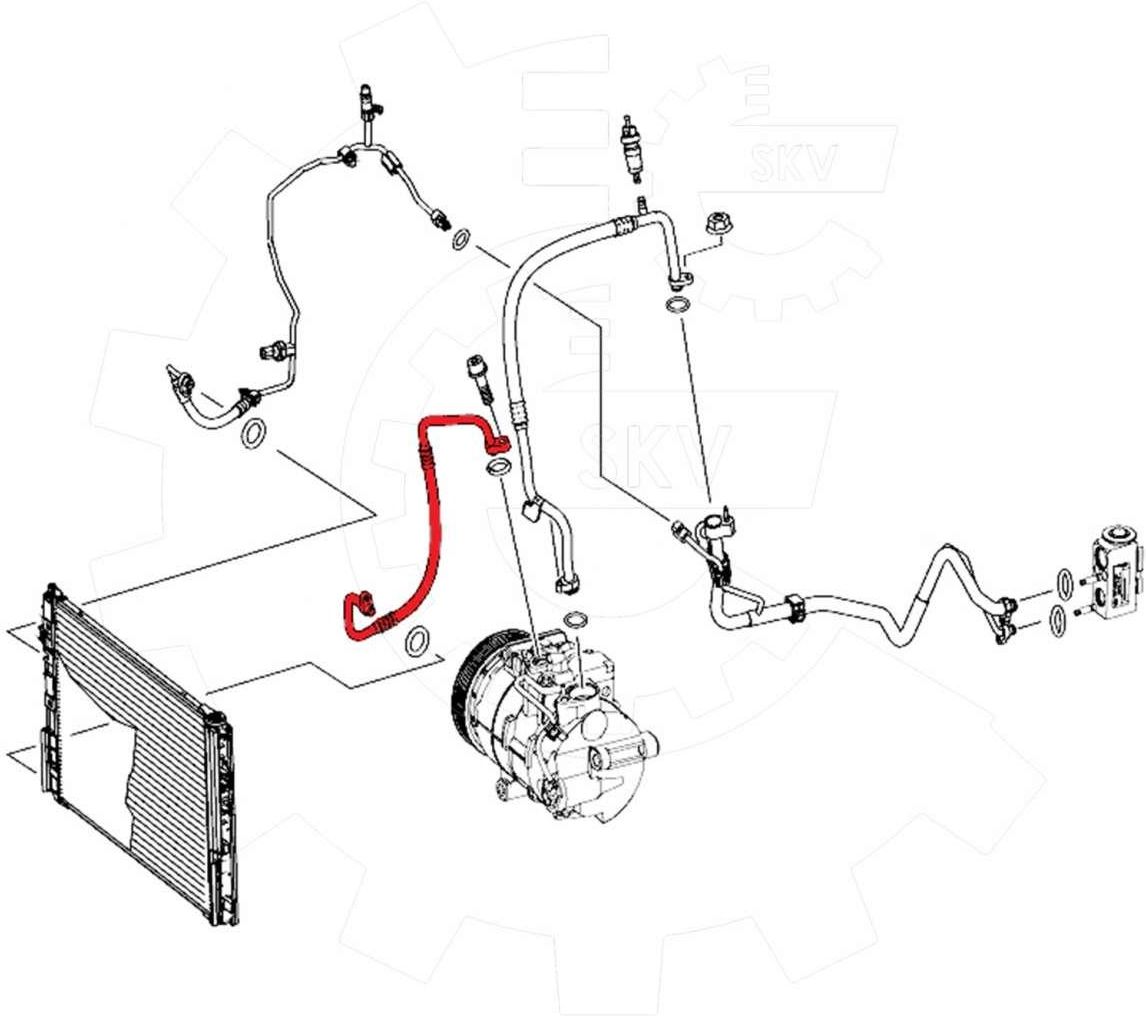 SKV
SKV