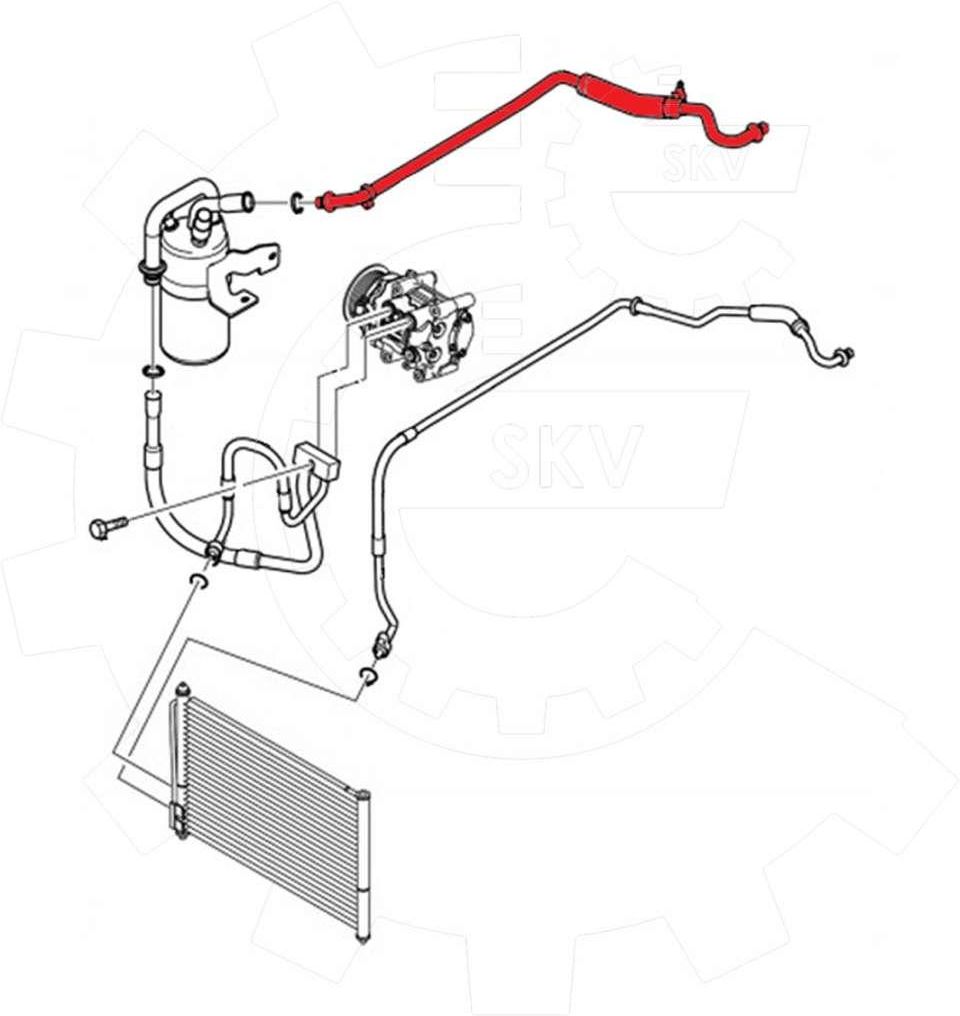 SKV
SKV