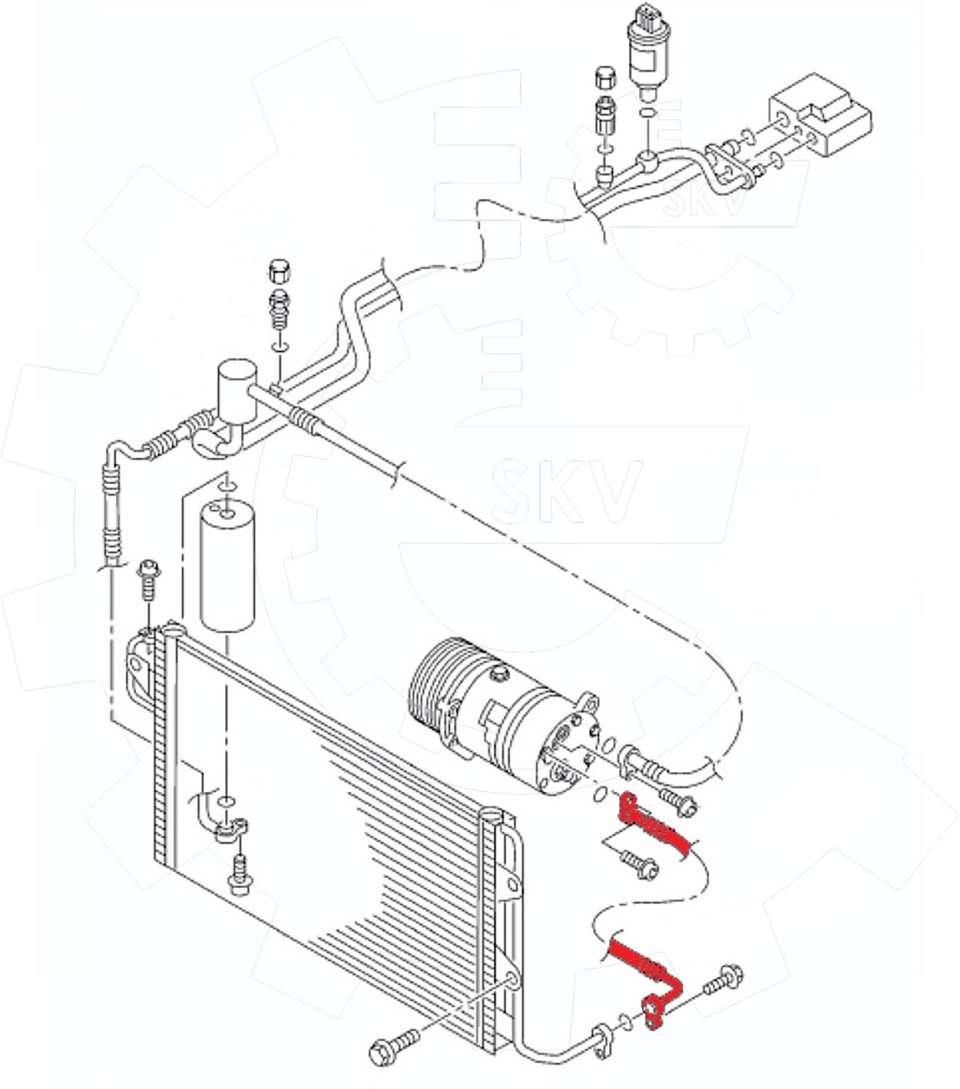 SKV

SKV