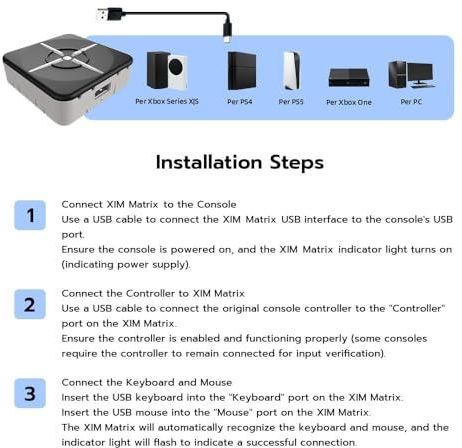 Per Xbox Series X|S

Per PS4

Per PS5

Per Xbox One

Per PC

Installation Steps

1

Connect XIM Matrix to the Console
Use a USB cable to connect the XIM Matrix USB interface to the console's USB port.
Ensure the console is powered on, and the XIM Matrix indicator light turns on (indicating power supply).

2

Connect the Controller to XIM Matrix
Use a USB cable to connect the original console controller to the "Controller" port on the XIM Matrix.
Ensure the controller is enabled and functioning properly (some consoles require the controller to remain connected for input verification).

3

Connect the Keyboard and Mouse
Insert the USB keyboard into the "Keyboard" port on the XIM Matrix.
Insert the USB mouse into the "Mouse" port on the XIM Matrix.
The XIM Matrix will automatically recognize the keyboard and mouse, and the indicator light will flash to indicate a successful connection.