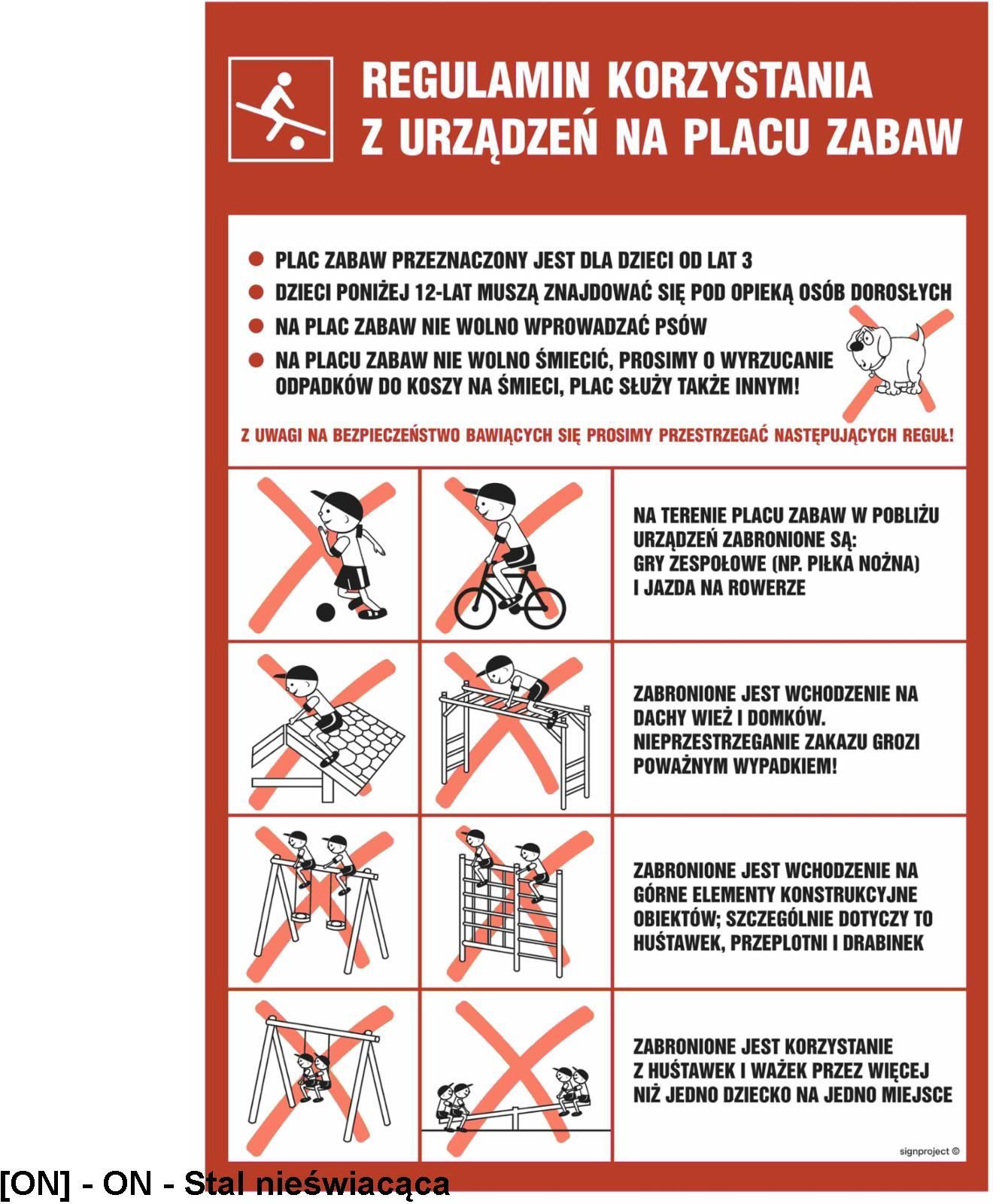 REGULAMIN KORZYSTANIA Z URZĄDZEŃ NA PLACU ZABAW

PLAC ZABAW PRZEZNACZONY JEST DLA DZIECI OD LAT 3

DZIECI PONIŻEJ 12-LAT MUSZĄ ZNAJDOWAĆ SIĘ POD OPIEKĄ OSÓB DOROSŁYCH

NA PLAC ZABAW NIE WOLNO WPROWADZAĆ PSÓW

NA PLACU ZABAW NIE WOLNO ŚMIECIĆ, PROSIMY O WYRZUCANIE ODPADKÓW DO KOSZY NA ŚMIECI, PLAC SŁUŻY TAKŻE INNYM!

Z UWAGI NA BEZPIECZEŃSTWO BAWIĄCYCH SIĘ PROSIMY PRZESTRZEGAĆ NASTĘPUJĄCYCH REGUŁ!

NA TERENIE PLACU ZABAW W POBLIŻU URZĄDZEŃ ZABRONIONE SĄ: GRY ZESPOŁOWE (NP. PIŁKA NOŻNA) I JAZDA NA ROWERZE

ZABRONIONE JEST WCHODZENIE NA DACHY WIEŻ I DOMKÓW. NIEPRZESTRZEGANIE ZAKAZU GROZI POWAŻNYM WYPADKIEM!

ZABRONIONE JEST WCHODZENIE NA GÓRNE ELEMENTY KONSTRUKCYJNE OBIEKTÓW; SZCZEGÓLNIE DOTYCZY TO HUŚTAWEK, PRZEPLOTNI I DRABINEK

ZABRONIONE JEST KORZYSTANIE Z HUŚTAWEK I WAŻEK PRZEZ WIĘCEJ NIŻ JEDNO DZIECKO NA JEDNO MIEJSCE

signproject ©

[ON] - ON - Stal nieświacąca