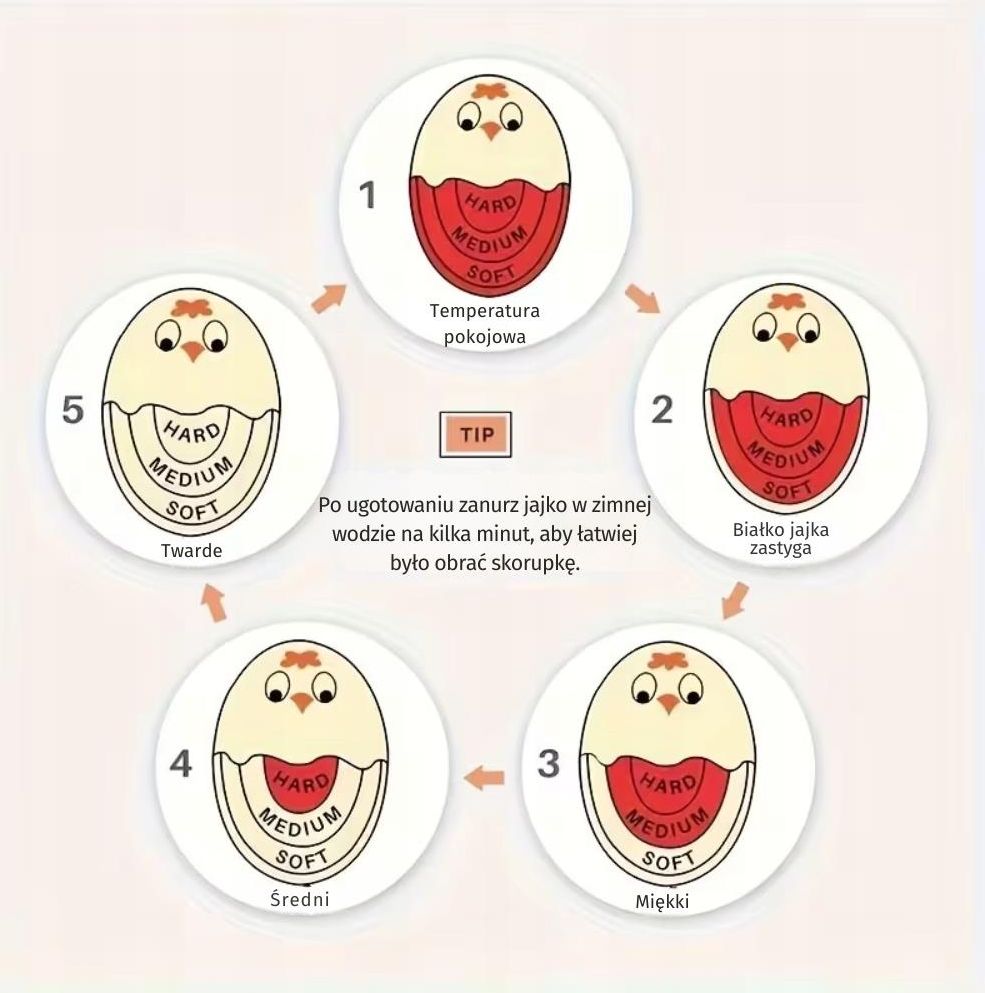 1
HARD
MEDIUM
SOFT
Temperatura pokojowa

2
HARD
MEDIUM
SOFT
Białko jajka zastyga

3
HARD
MEDIUM
SOFT
Miękki

4
HARD
MEDIUM
SOFT
Średni

5
HARD
MEDIUM
SOFT
Twarde

TIP

Po ugotowaniu zanurz jajko w zimnej wodzie na kilka minut, aby łatwiej było obrać skorupkę.