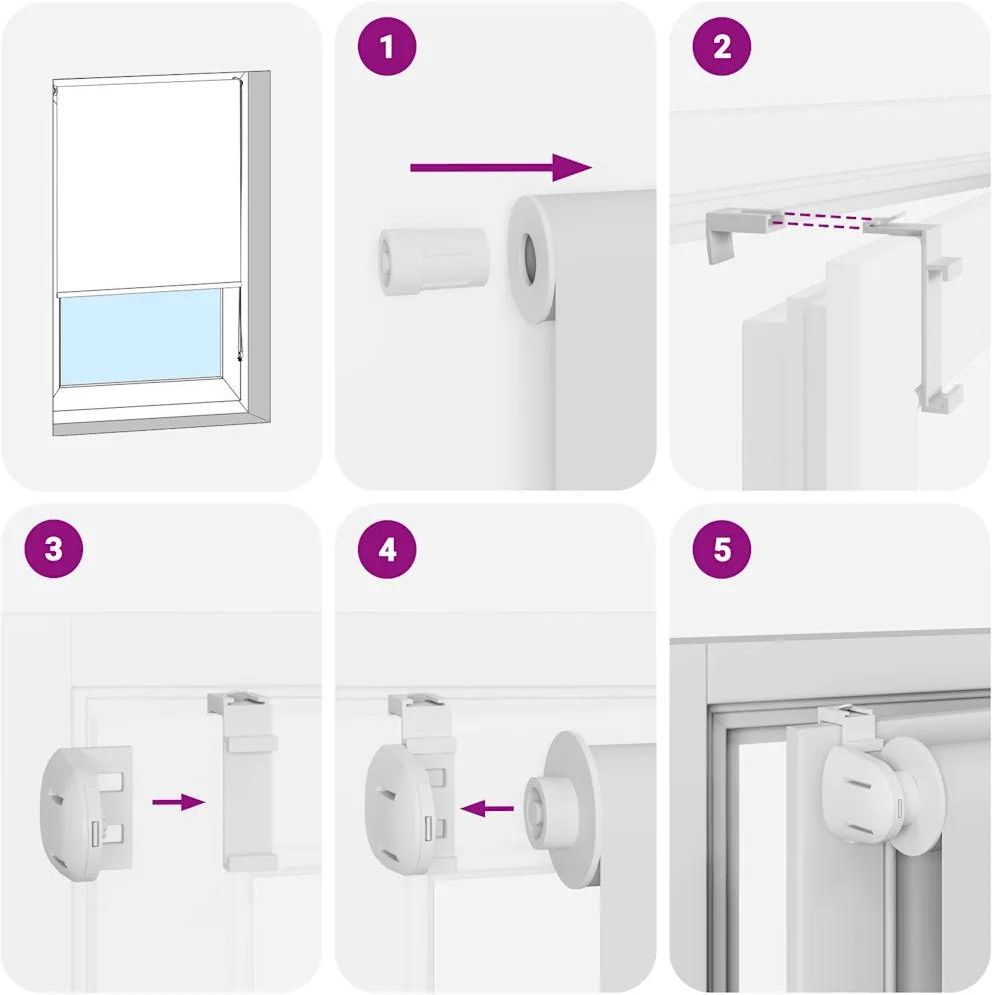 1

2

3

4

5