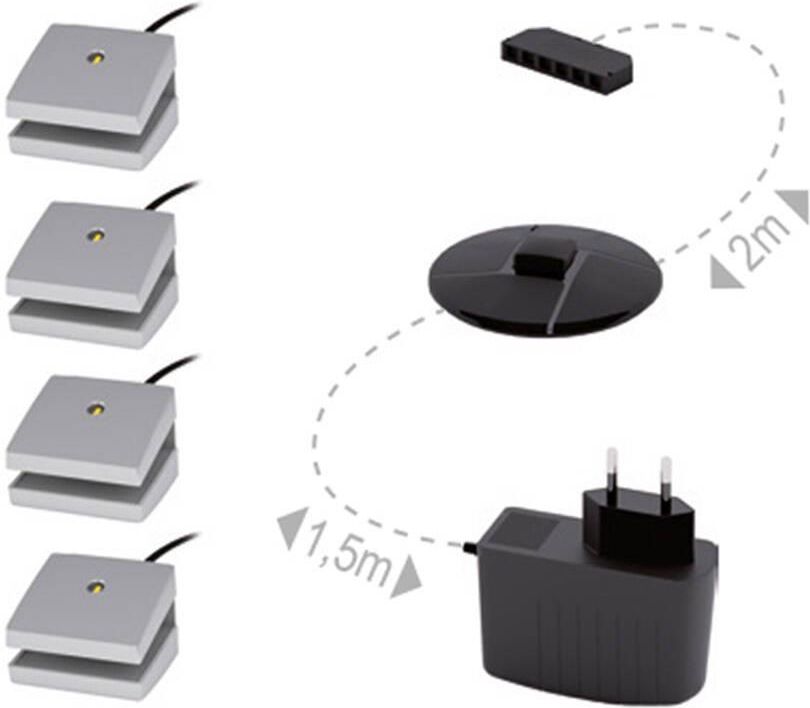 2m

1,5m