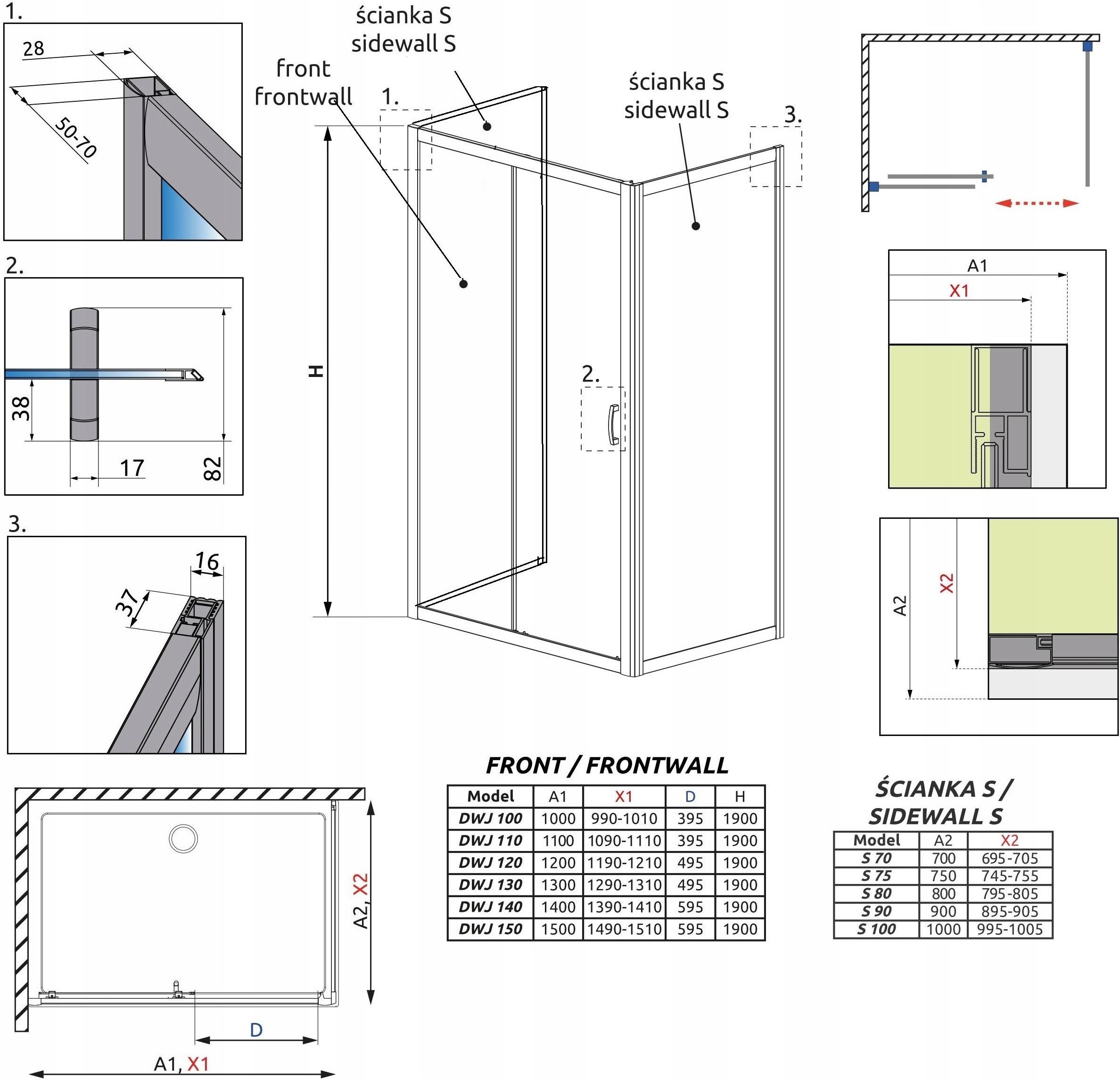 1.

28

50-70

2.

38

17

82

3.

16

37

ścianka S
sidewall S

front
frontwall

1.

ścianka S
sidewall S

3.

H

2.

A1

X1

A2

X2

A2, X2

D

A1, X1

FRONT / FRONTWALL

| Model | A1 | X1 | D | H |
|---|---|---|---|---|
| DWJ 100 | 1000 | 990-1010 | 395 | 1900 |
| DWJ 110 | 1100 | 1090-1110 | 395 | 1900 |
| DWJ 120 | 1200 | 1190-1210 | 495 | 1900 |
| DWJ 130 | 1300 | 1290-1310 | 495 | 1900 |
| DWJ 140 | 1400 | 1390-1410 | 595 | 1900 |
| DWJ 150 | 1500 | 1490-1510 | 595 | 1900 |

ŚCIANKA S / SIDEWALL S

| Model | A2 | X2 |
|---|---|---|
| S 70 | 700 | 695-705 |
| S 75 | 750 | 745-755 |
| S 80 | 800 | 795-805 |
| S 90 | 900 | 895-905 |
| S 100 | 1000 | 995-1005 |